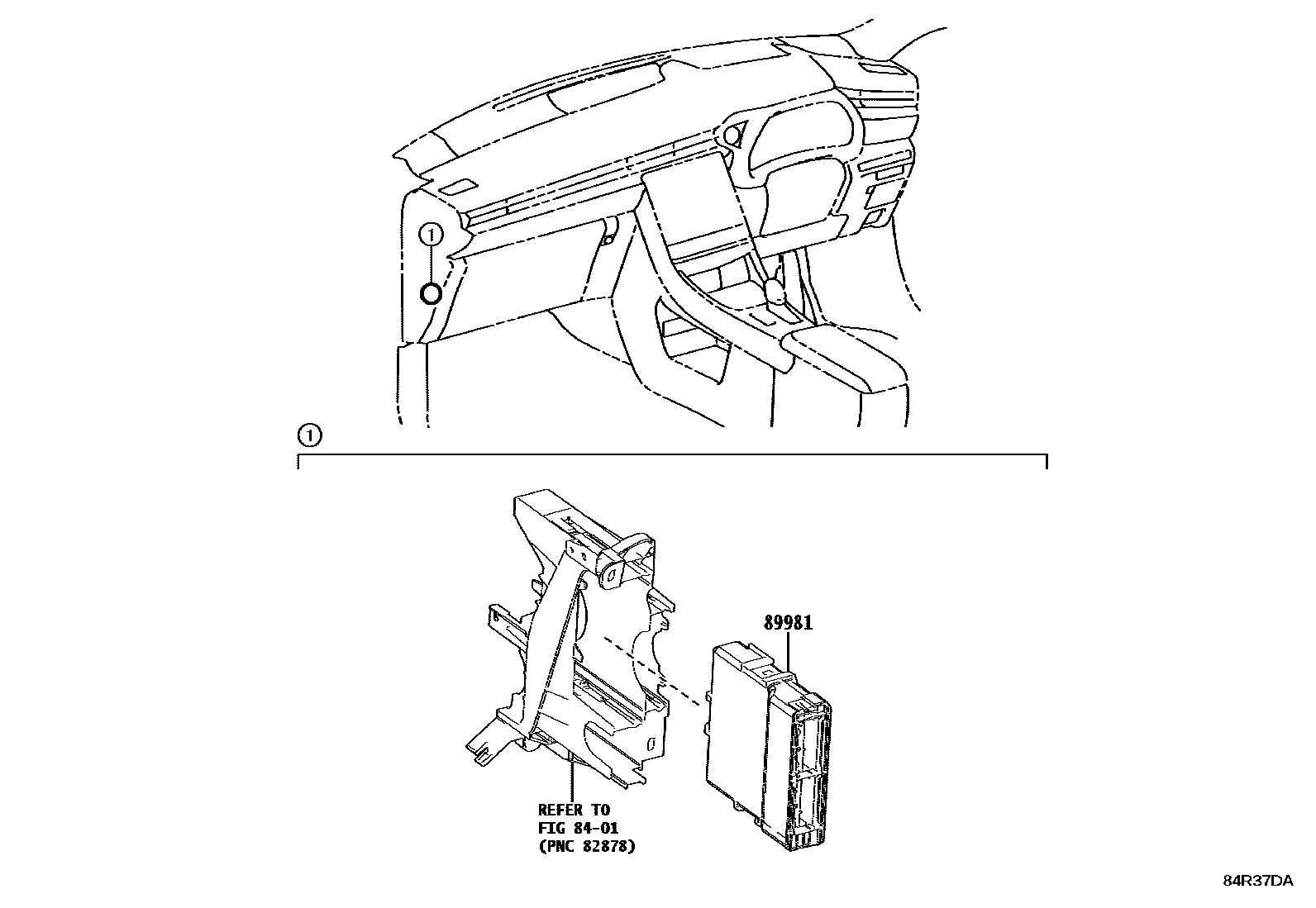 1

1

89981

REFER TO
FIG 84-01
(PNC 82878)

84R37DA