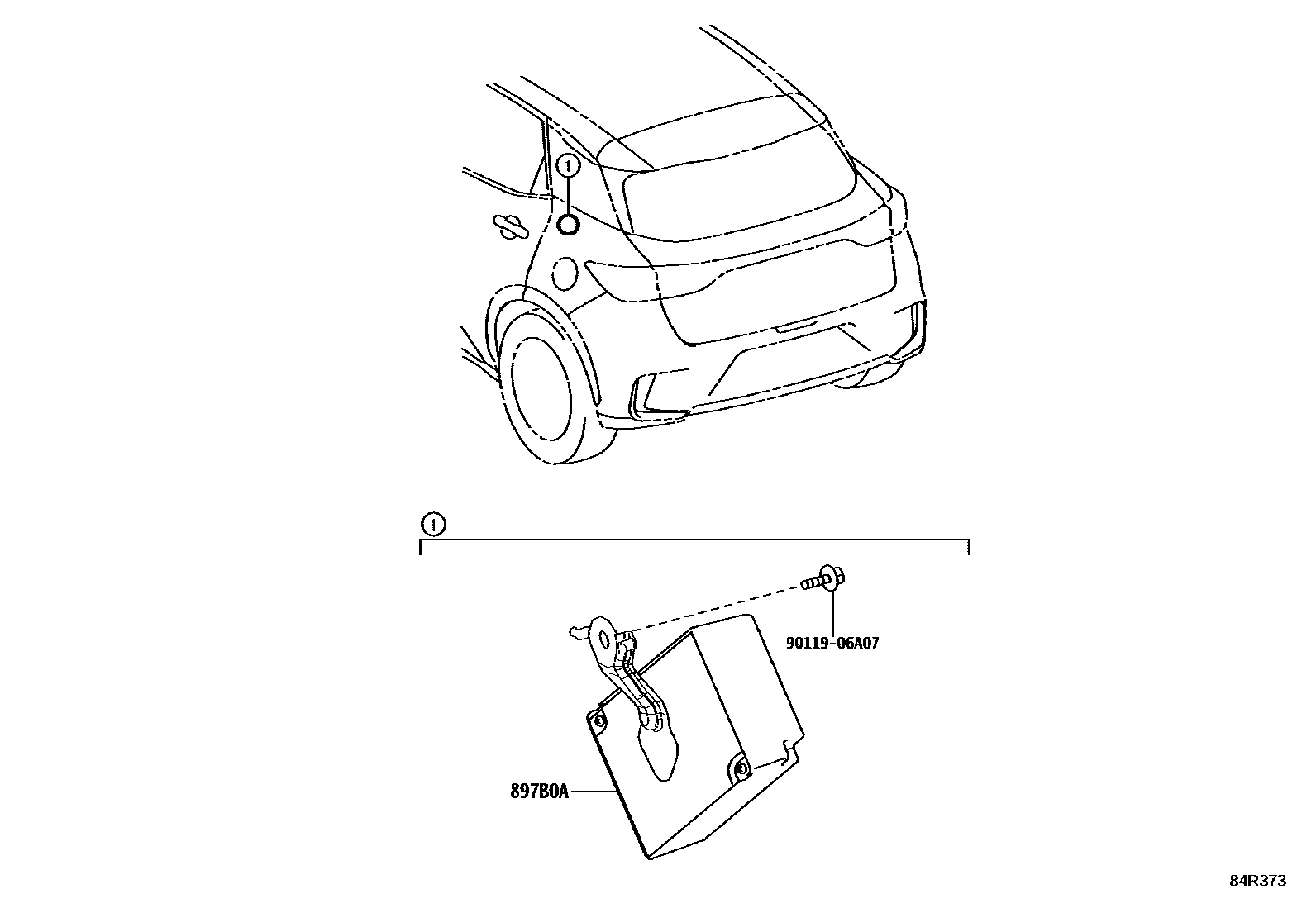 1

1

90119-06A07

897B0A

84R373