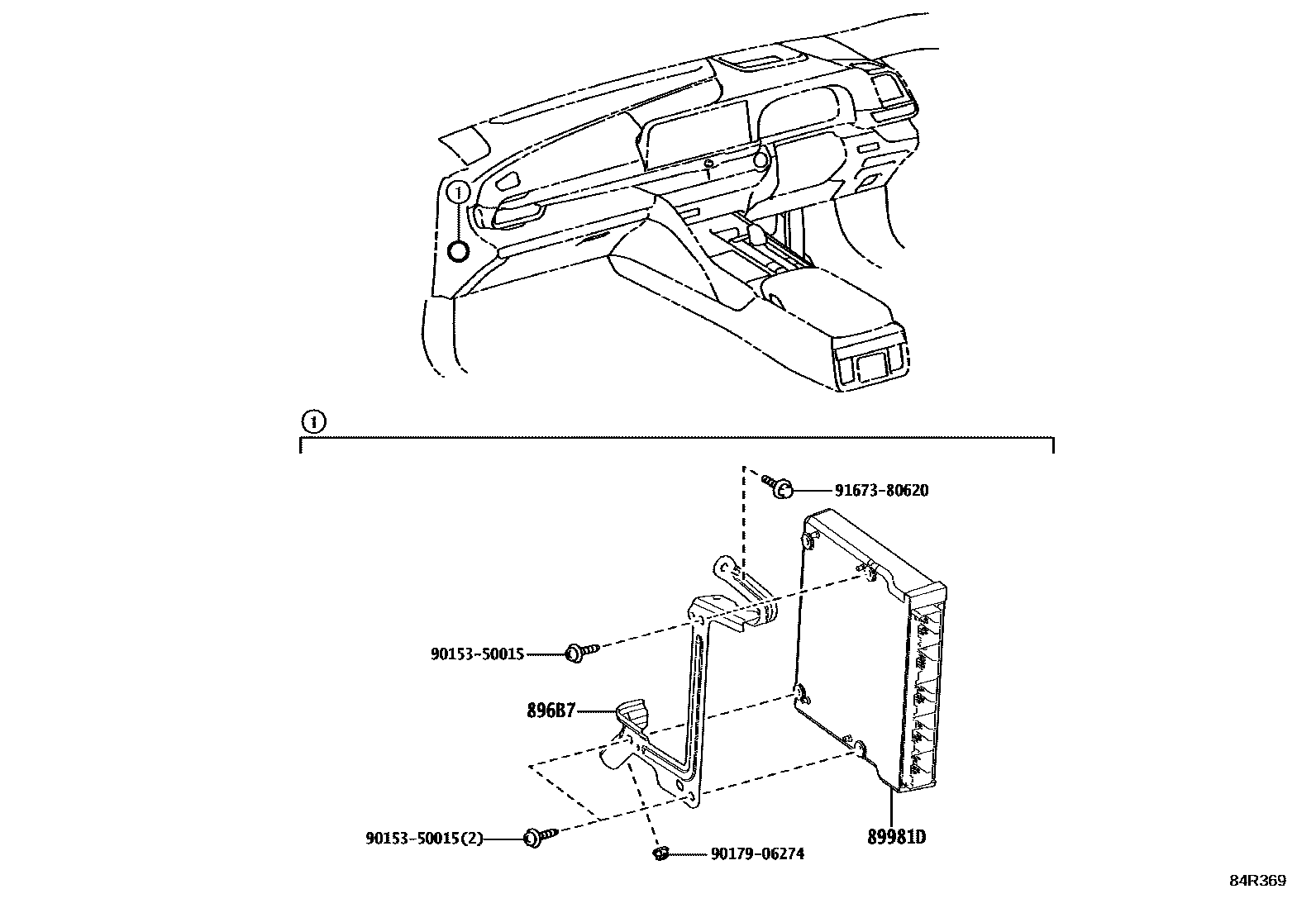 1

1

91673-80620

90153-50015

896B7

90153-50015(2)

90179-06274

89981D

84R369