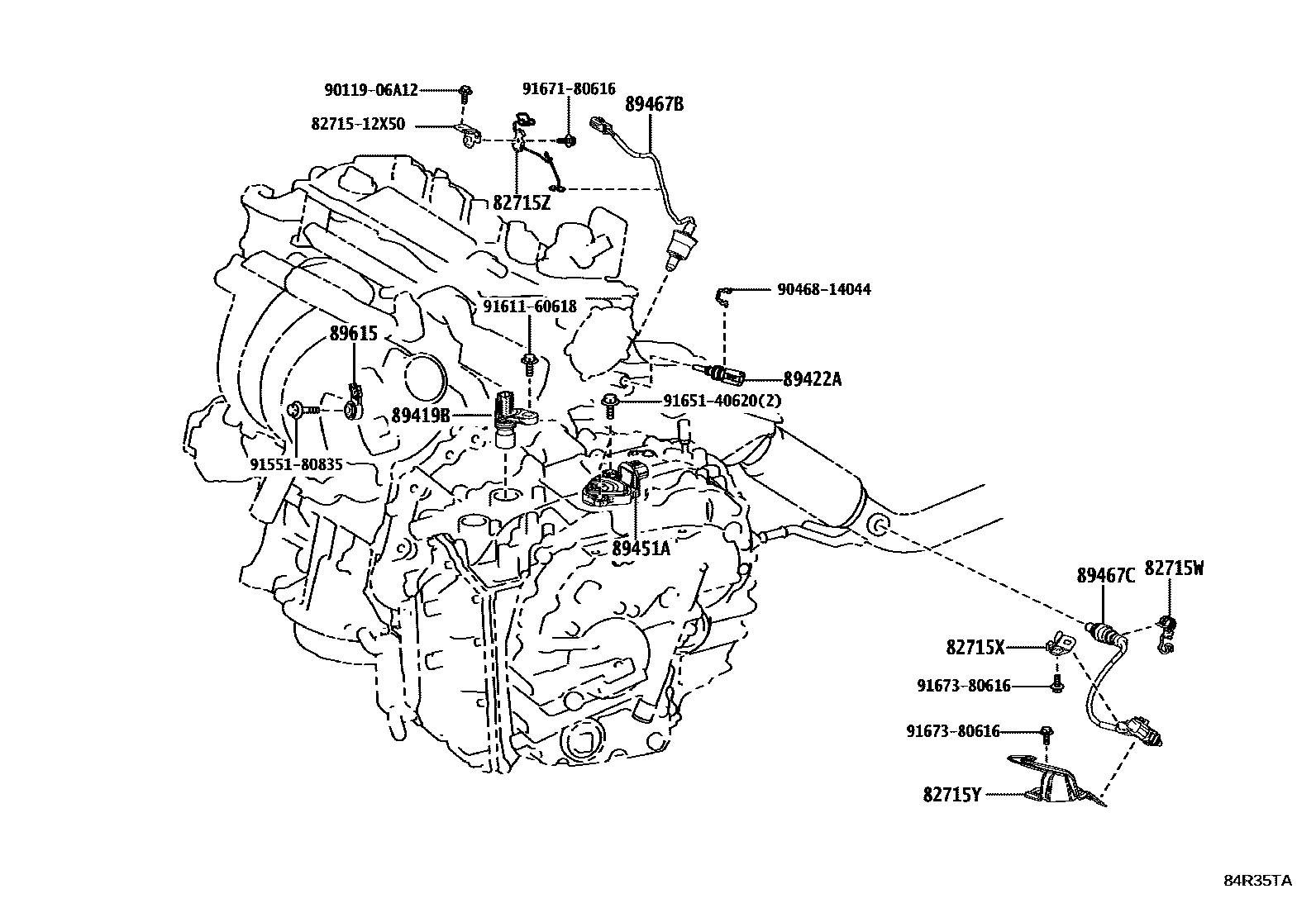 90119-06A12
91671-80616
89467B
82715-12X50
82715Z
90468-14044
91611-60618
89615
89422A
91651-40620(2)
89419B
91551-80835
89451A
89467C
82715W
82715X
91673-80616
91673-80616
82715Y
84R35TA