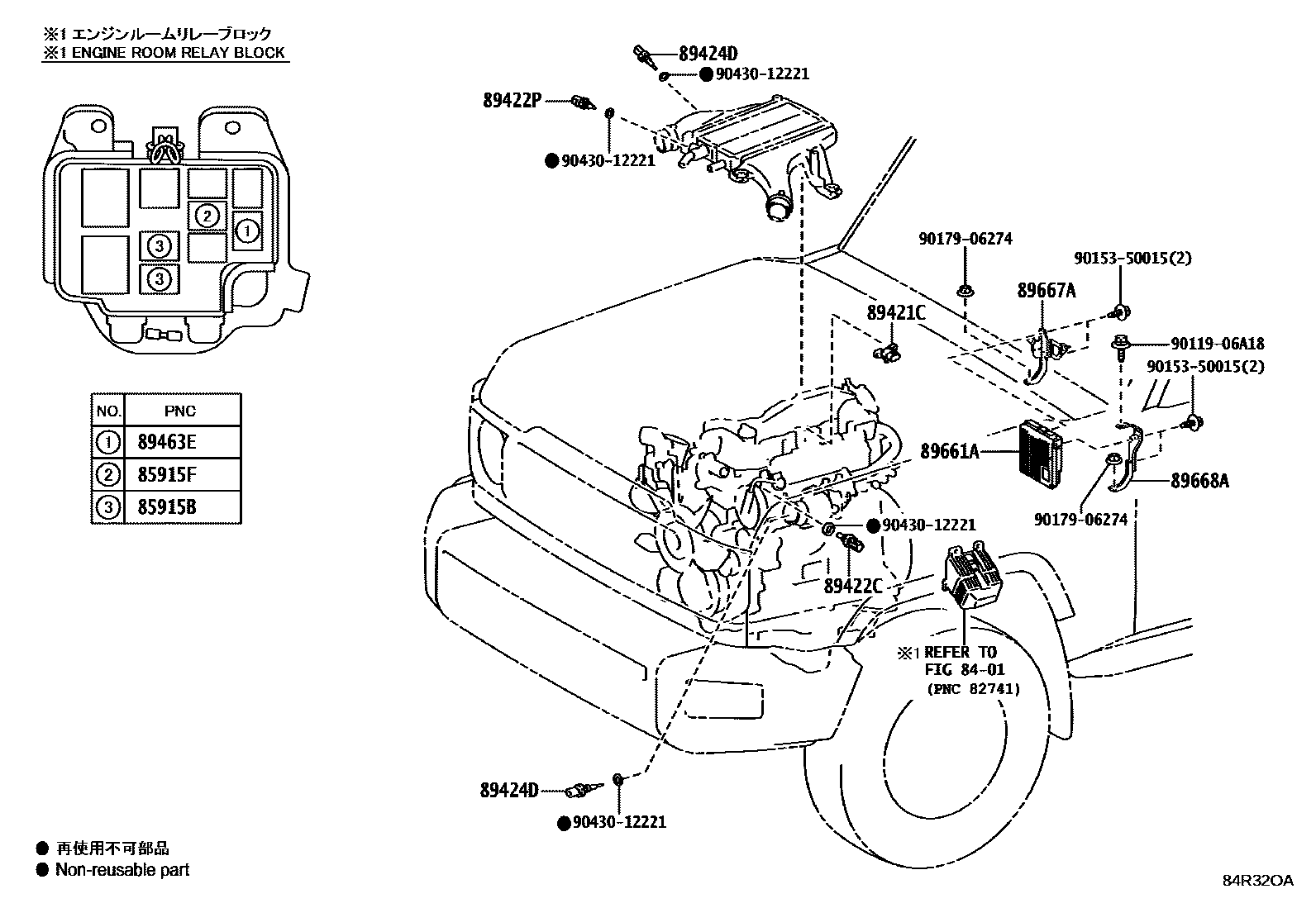 ※1 エンジンルームリレーブロック
※1 ENGINE ROOM RELAY BLOCK

2
1
3
3

| NO. | PNC |
|---|---|
| 1 | 89463E |
| 2 | 85915F |
| 3 | 85915B |

89424D
● 90430-12221
89422P
● 90430-12221
90179-06274
90153-50015(2)
89667A
89421C
90119-06A18
90153-50015(2)
89661A
89668A
90179-06274
● 90430-12221
89422C
※1 REFER TO FIG 84-01 (PNC 82741)
89424D
● 90430-12221

● 再使用不可部品
● Non-reusable part

84R32OA