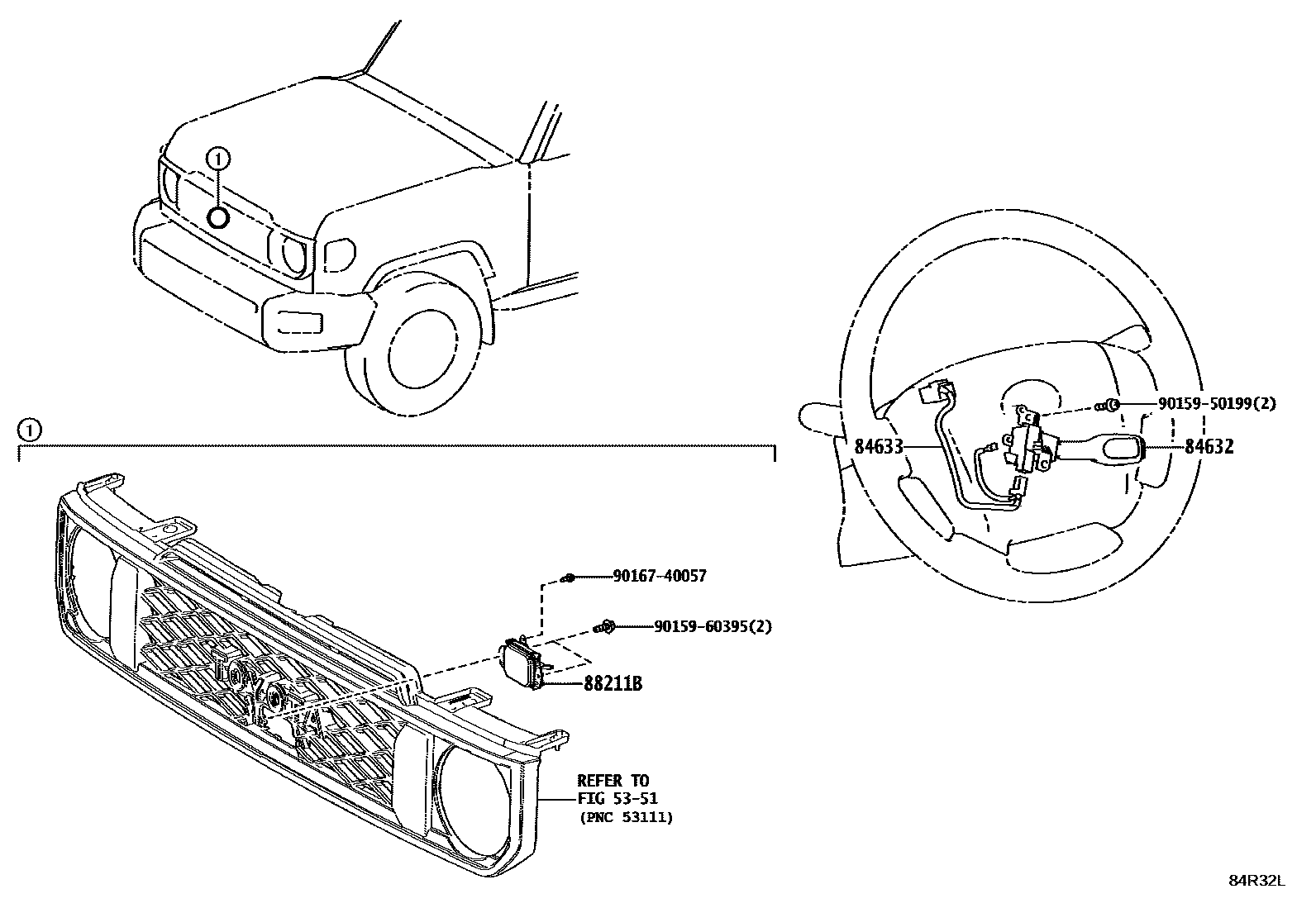 1

1

90159-50199(2)

84633

84632

90167-40057

90159-60395(2)

88211B

REFER TO
FIG 53-51
(PNC 53111)

84R32L