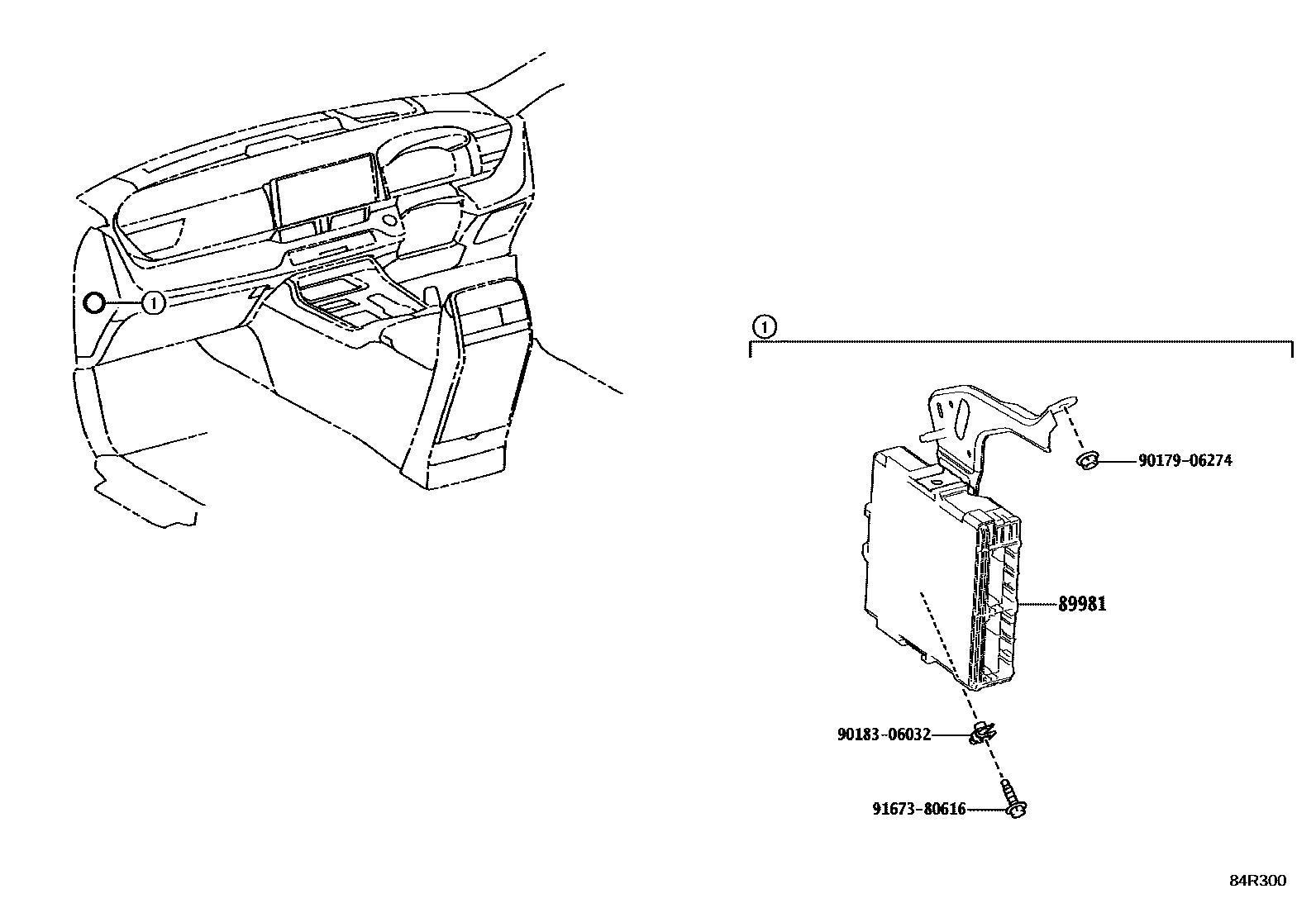 1

1

90179-06274

89981

90183-06032

91673-80616

84R300