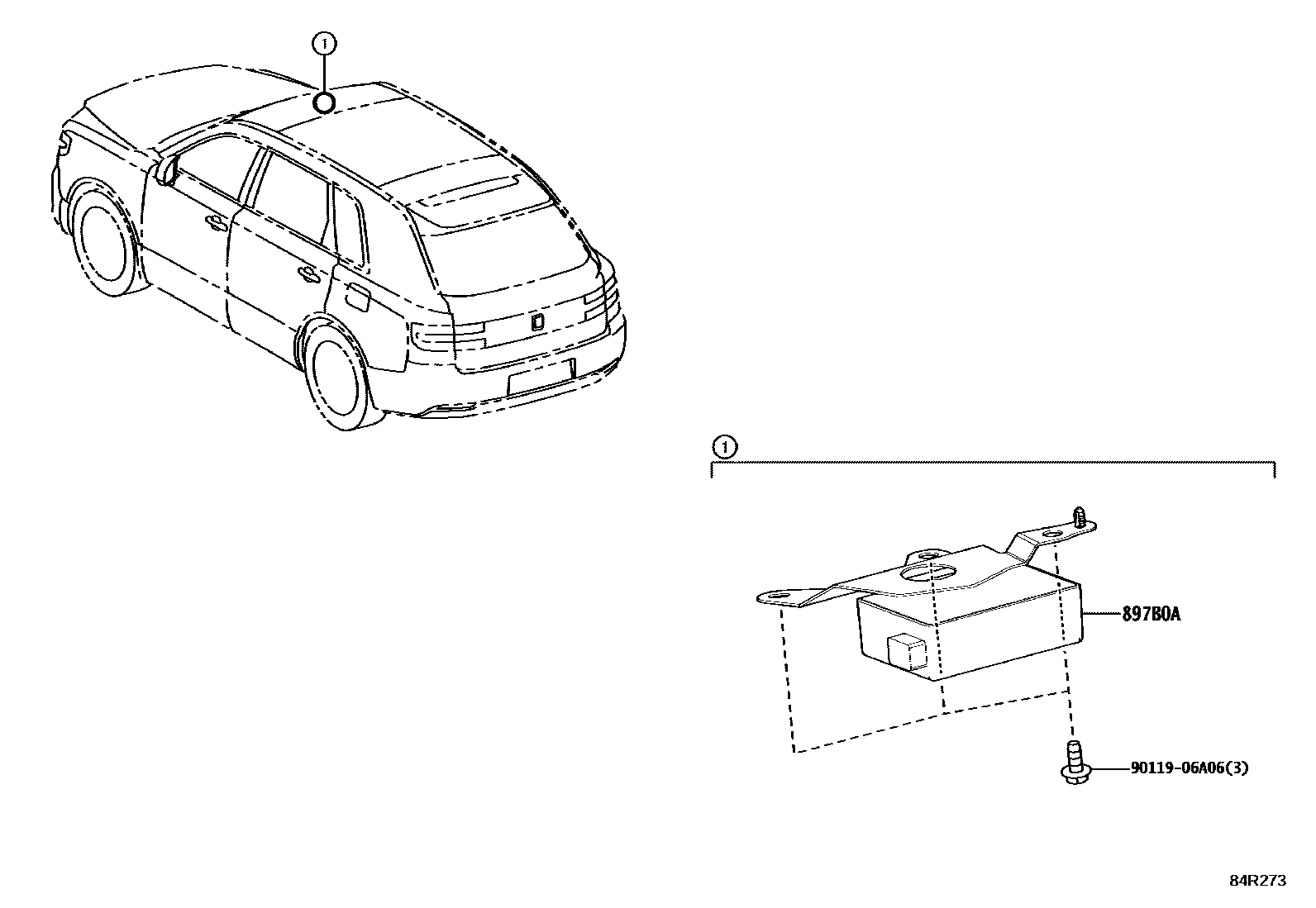 1

1

897B0A

90119-06A06(3)

84R273