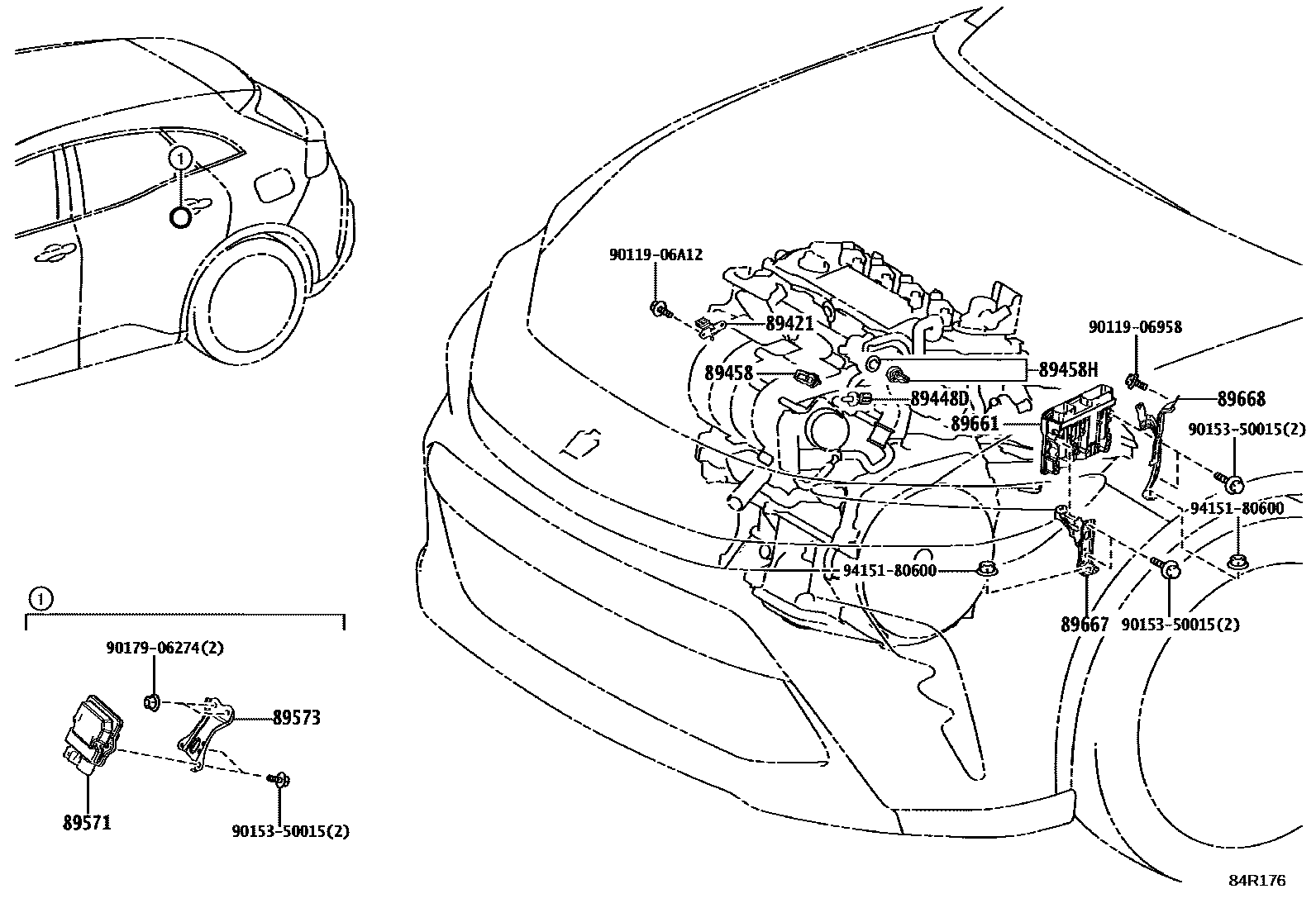 1

90119-06A12

89421

89458

89458H

89448D

89661

90119-06958

89668

90153-50015(2)

94151-80600

94151-80600

89667

90153-50015(2)

1

90179-06274(2)

89573

89571

90153-50015(2)

84R176