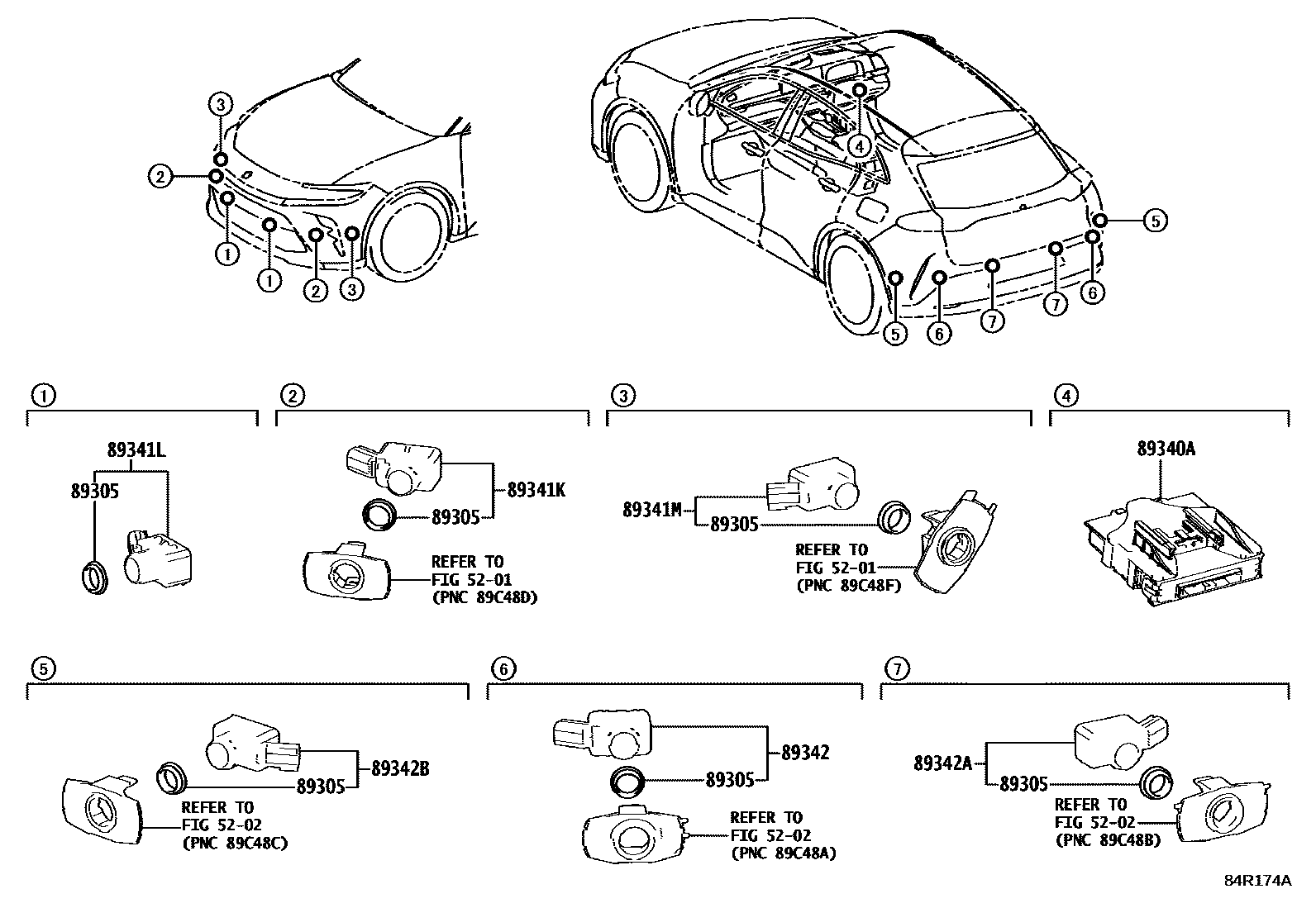 3
2
1
1
2
3
4
5
5
6
7
7
6

1
89341L
89305

2
89341K
89305
REFER TO
FIG 52-01
(PNC 89C48D)

3
89341M
89305
REFER TO
FIG 52-01
(PNC 89C48F)

4
89340A

5
89342B
89305
REFER TO
FIG 52-02
(PNC 89C48C)

6
89342
89305
REFER TO
FIG 52-02
(PNC 89C48A)

7
89342A
89305
REFER TO
FIG 52-02
(PNC 89C48B)

84R174A