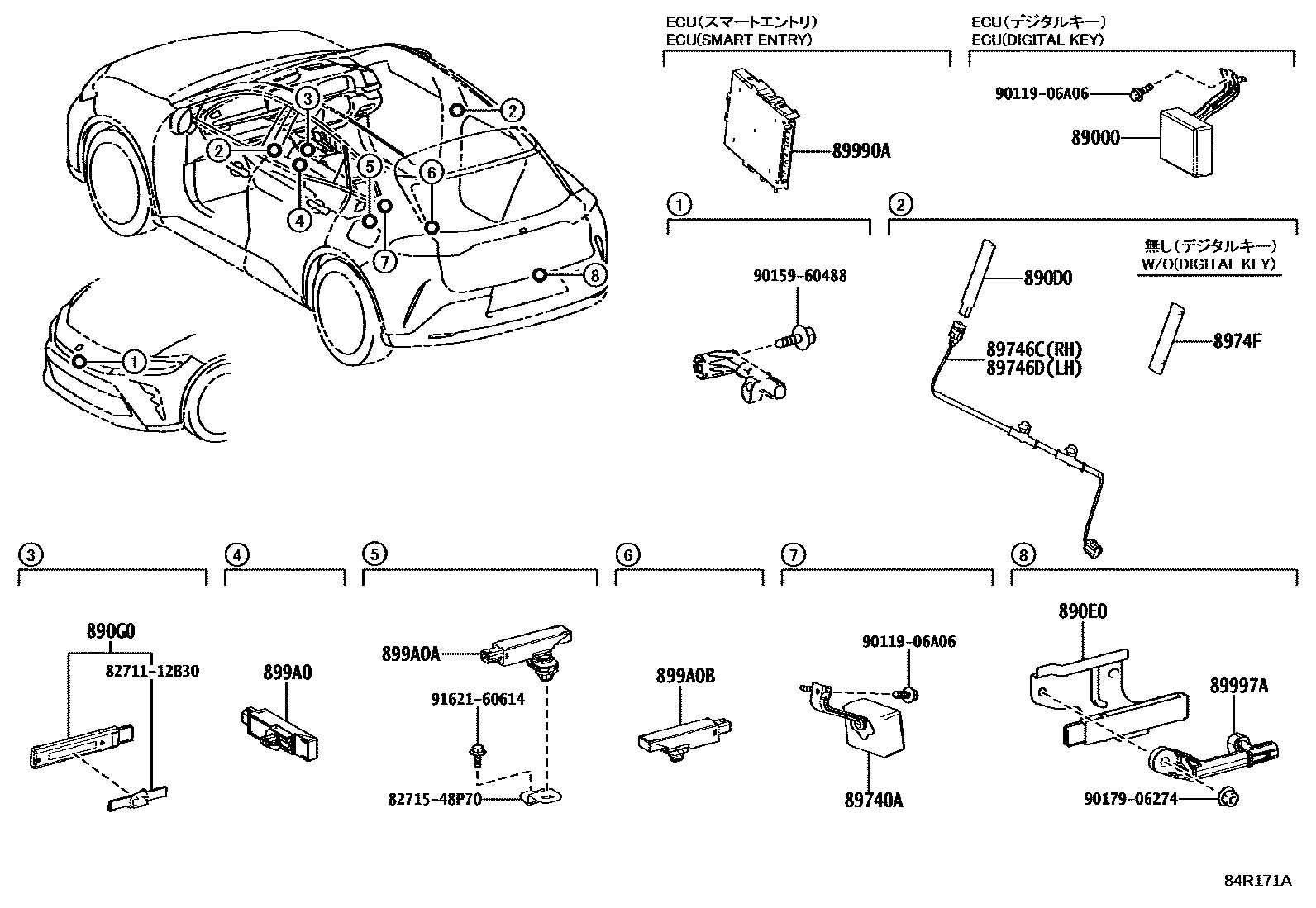 3
2
2
5
6
4
7
8
1

ECU(スマートエントリ)
ECU(SMART ENTRY)

89990A

ECU(デジタルキー)
ECU(DIGITAL KEY)

90119-06A06
89000

1
90159-60488

2
890D0
89746C(RH)
89746D(LH)

無し(デジタルキー)
W/O(DIGITAL KEY)
8974F

3
890G0
82711-12B30

4
899A0

5
899A0A
91621-60614
82715-48P70

6
899A0B

7
90119-06A06
89740A

8
890E0
89997A
90179-06274

84R171A