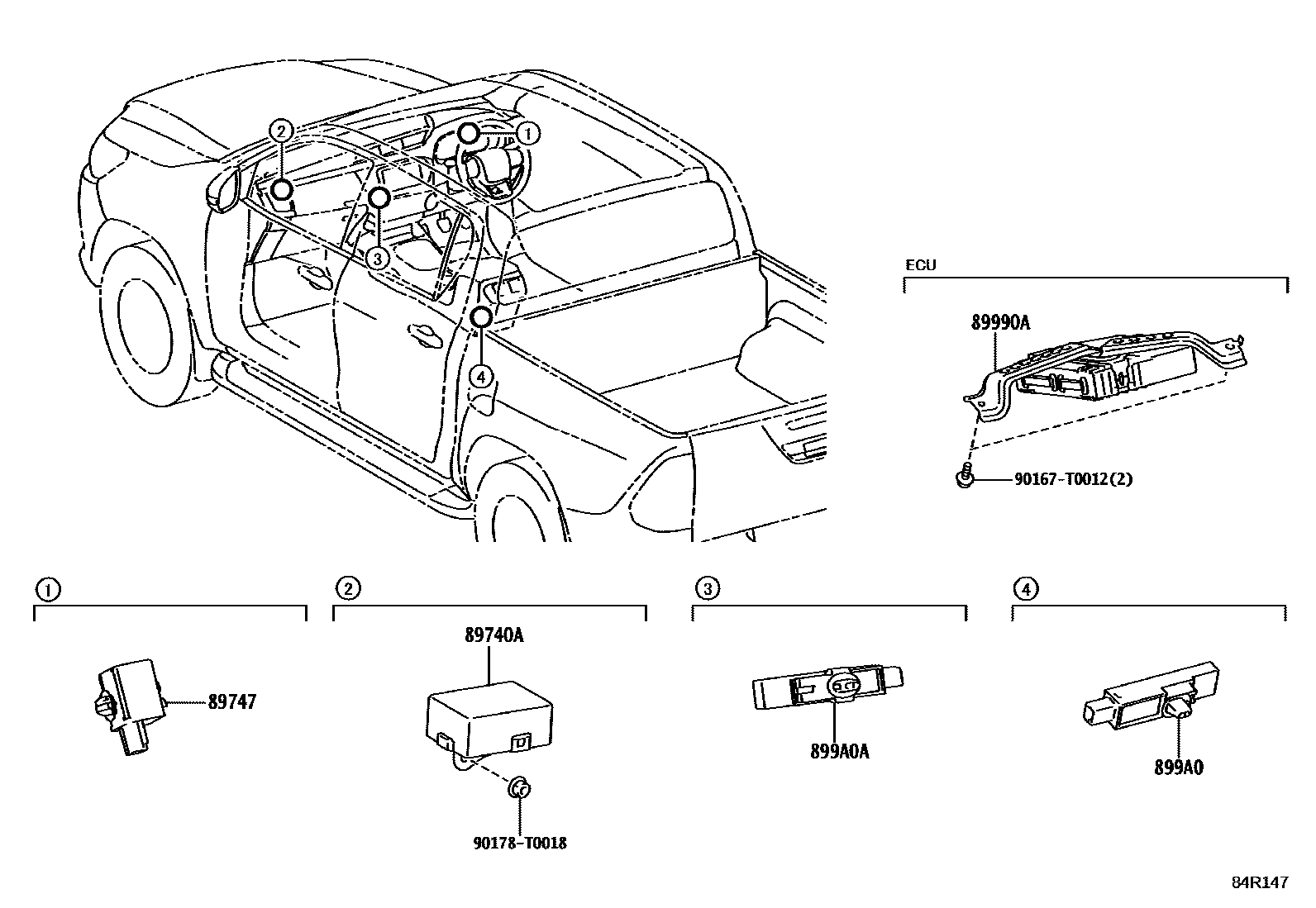 2
1
3
4

ECU
89990A
90167-T0012(2)

1
89747

2
89740A
90178-T0018

3
899A0A

4
899A0

84R147