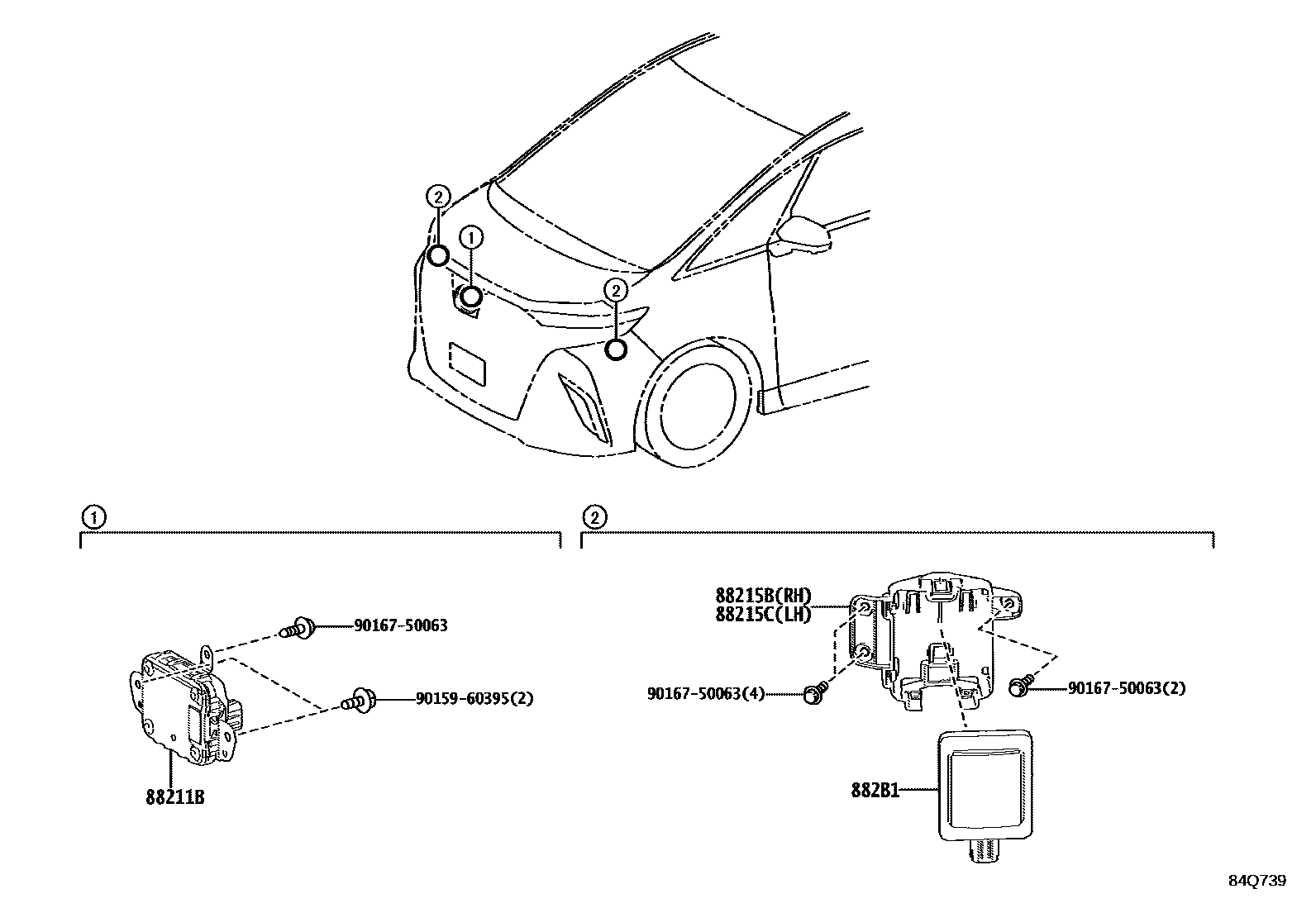 2
1
2

1

90167-50063
90159-60395(2)
88211B

2

88215B(RH)
88215C(LH)
90167-50063(4)
90167-50063(2)
882B1

84Q739