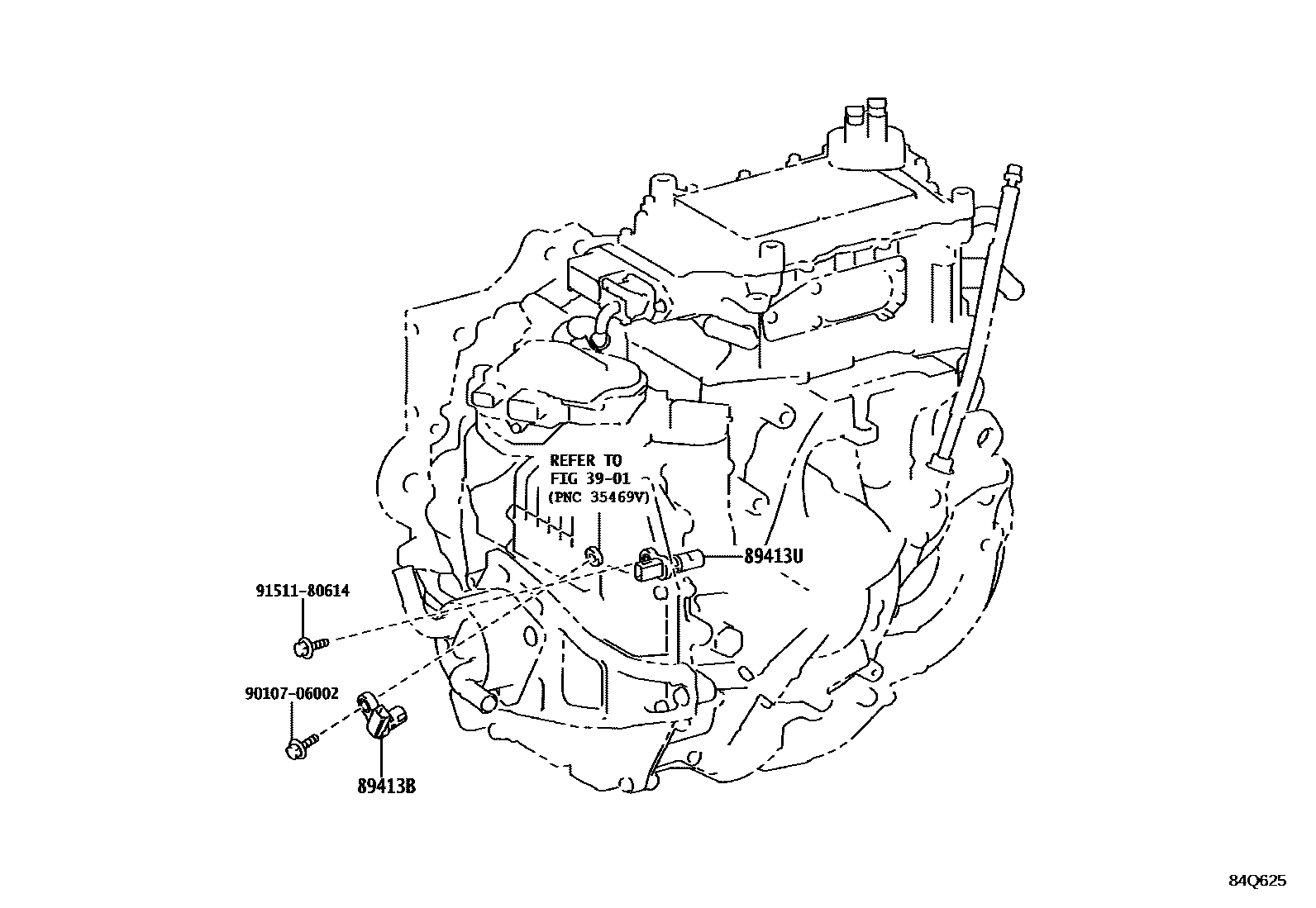 REFER TO
FIG 39-01
(PNC 35469V)

89413U

91511-80614

90107-06002

89413B

84Q625