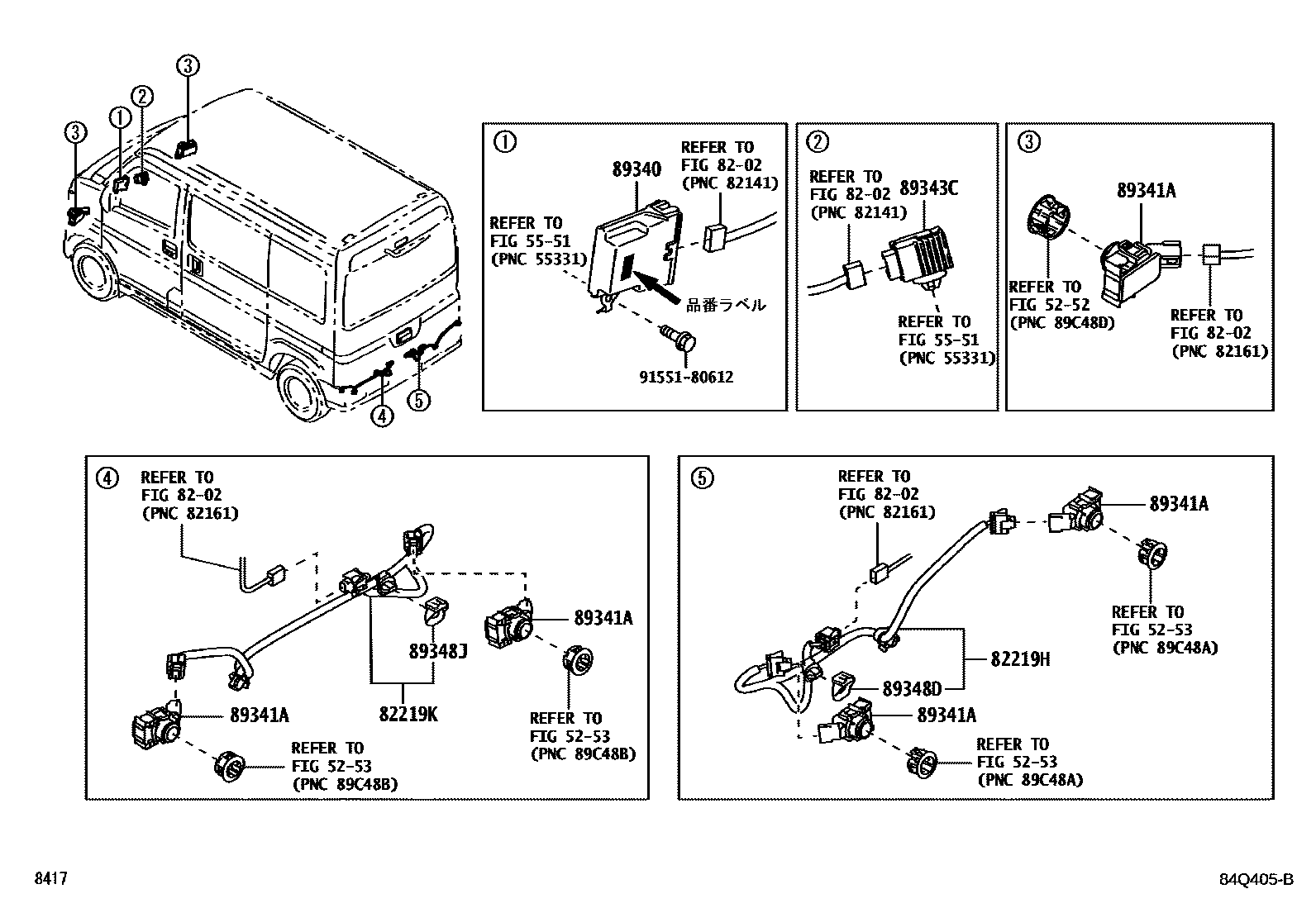 ③
①
②
③
④
⑤

①
REFER TO
FIG 82-02
(PNC 82141)
89340
REFER TO
FIG 55-51
(PNC 55331)
品番ラベル
91551-80612

②
REFER TO
FIG 82-02
(PNC 82141)
89343C
REFER TO
FIG 55-51
(PNC 55331)

③
89341A
REFER TO
FIG 52-52
(PNC 89C48D)
REFER TO
FIG 82-02
(PNC 82161)

④
REFER TO
FIG 82-02
(PNC 82161)
89341A
89348J
89341A
82219K
REFER TO
FIG 52-53
(PNC 89C48B)
REFER TO
FIG 52-53
(PNC 89C48B)

⑤
REFER TO
FIG 82-02
(PNC 82161)
89341A
REFER TO
FIG 52-53
(PNC 89C48A)
82219H
89348D
89341A
REFER TO
FIG 52-53
(PNC 89C48A)

8417
84Q405-B