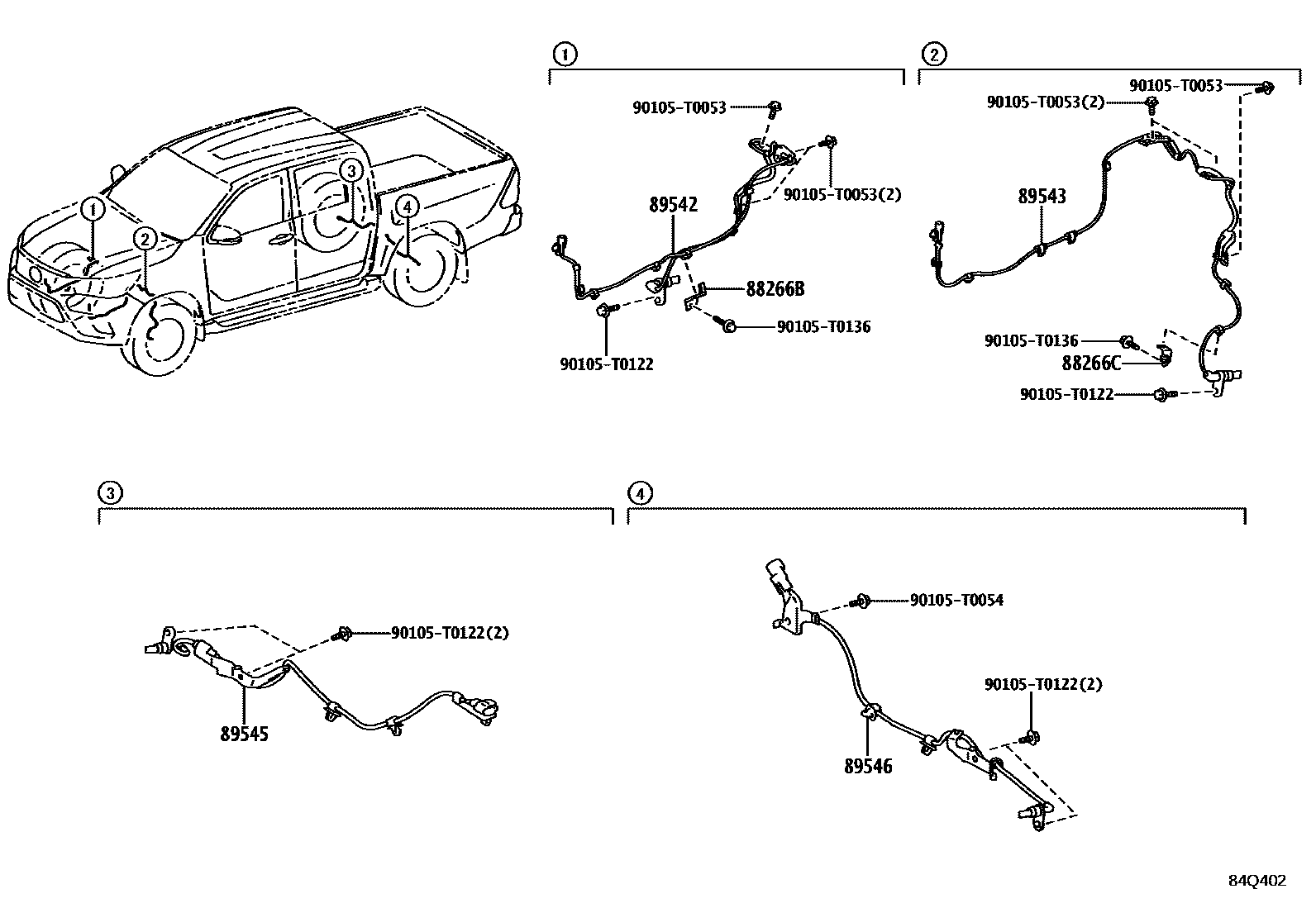 1
2
3
4

1
90105-T0053
90105-T0053(2)
89542
88266B
90105-T0136
90105-T0122

2
90105-T0053
90105-T0053(2)
89543
90105-T0136
88266C
90105-T0122

3
90105-T0122(2)
89545

4
90105-T0054
90105-T0122(2)
89546

84Q402