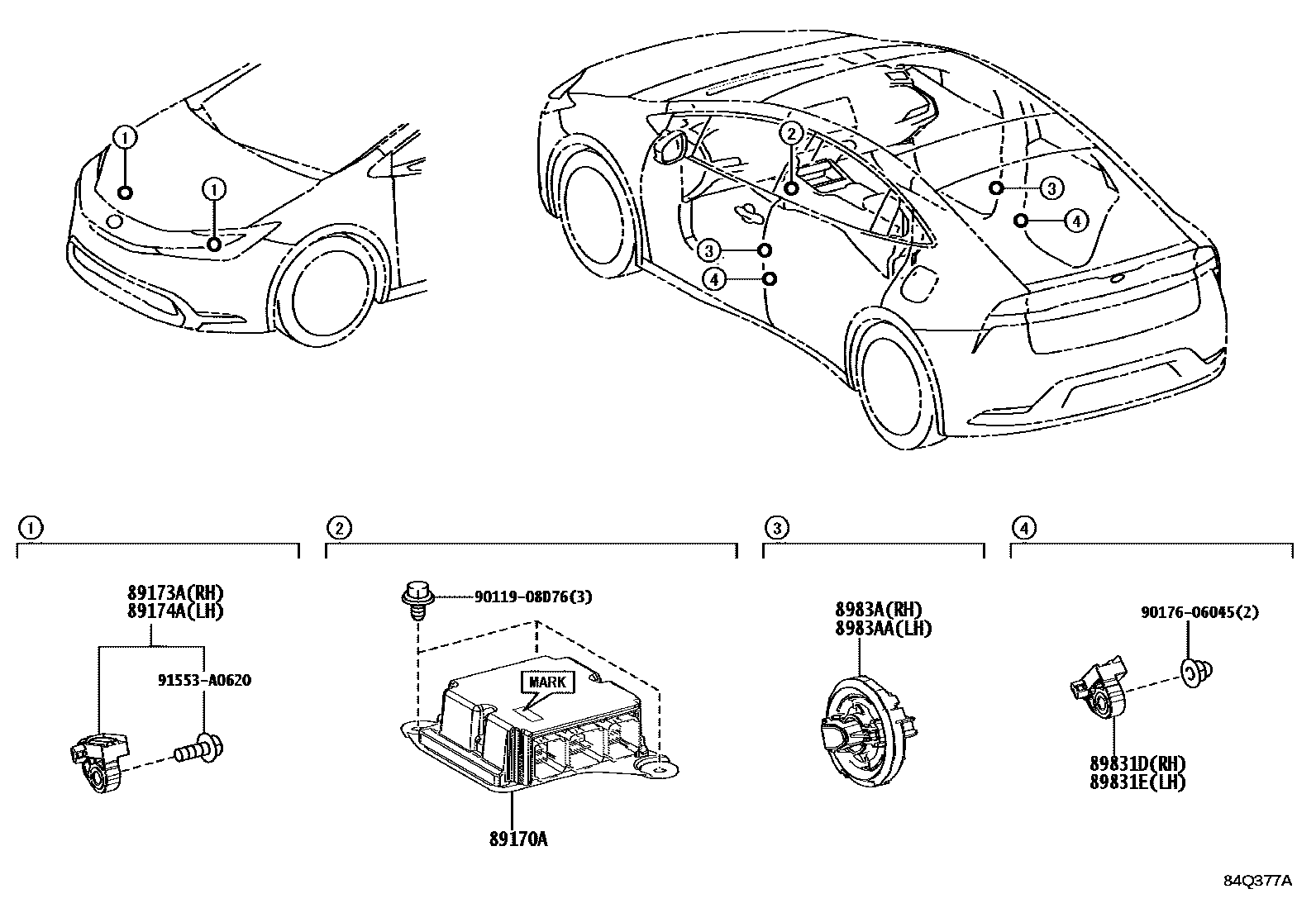 1
1
2
3
4
3
4

1
89173A(RH)
89174A(LH)
91553-A0620

2
90119-08D76(3)
MARK
89170A

3
8983A(RH)
8983AA(LH)

4
90176-06045(2)
89831D(RH)
89831E(LH)

84Q377A