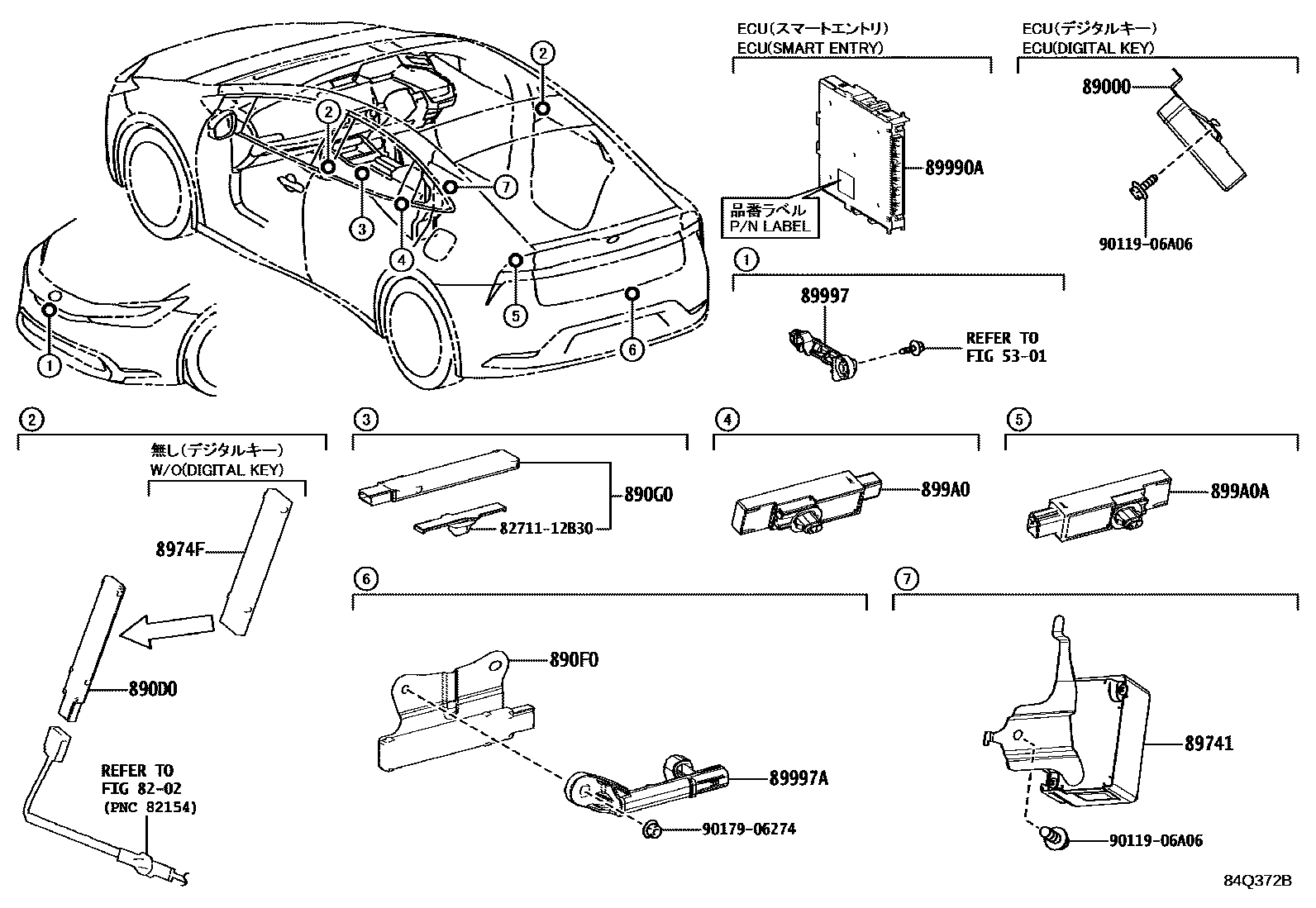 2
2
7
3
4
5
6
1

ECU(スマートエントリ)
ECU(SMART ENTRY)
89990A
品番ラベル
P/N LABEL

ECU(デジタルキー)
ECU(DIGITAL KEY)
89000
90119-06A06

1
89997
REFER TO
FIG 53-01

2
無し(デジタルキー)
W/O(DIGITAL KEY)
8974F
890D0
REFER TO
FIG 82-02
(PNC 82154)

3
890G0
82711-12B30

4
899A0

5
899A0A

6
890F0
89997A
90179-06274

7
89741
90119-06A06

84Q372B