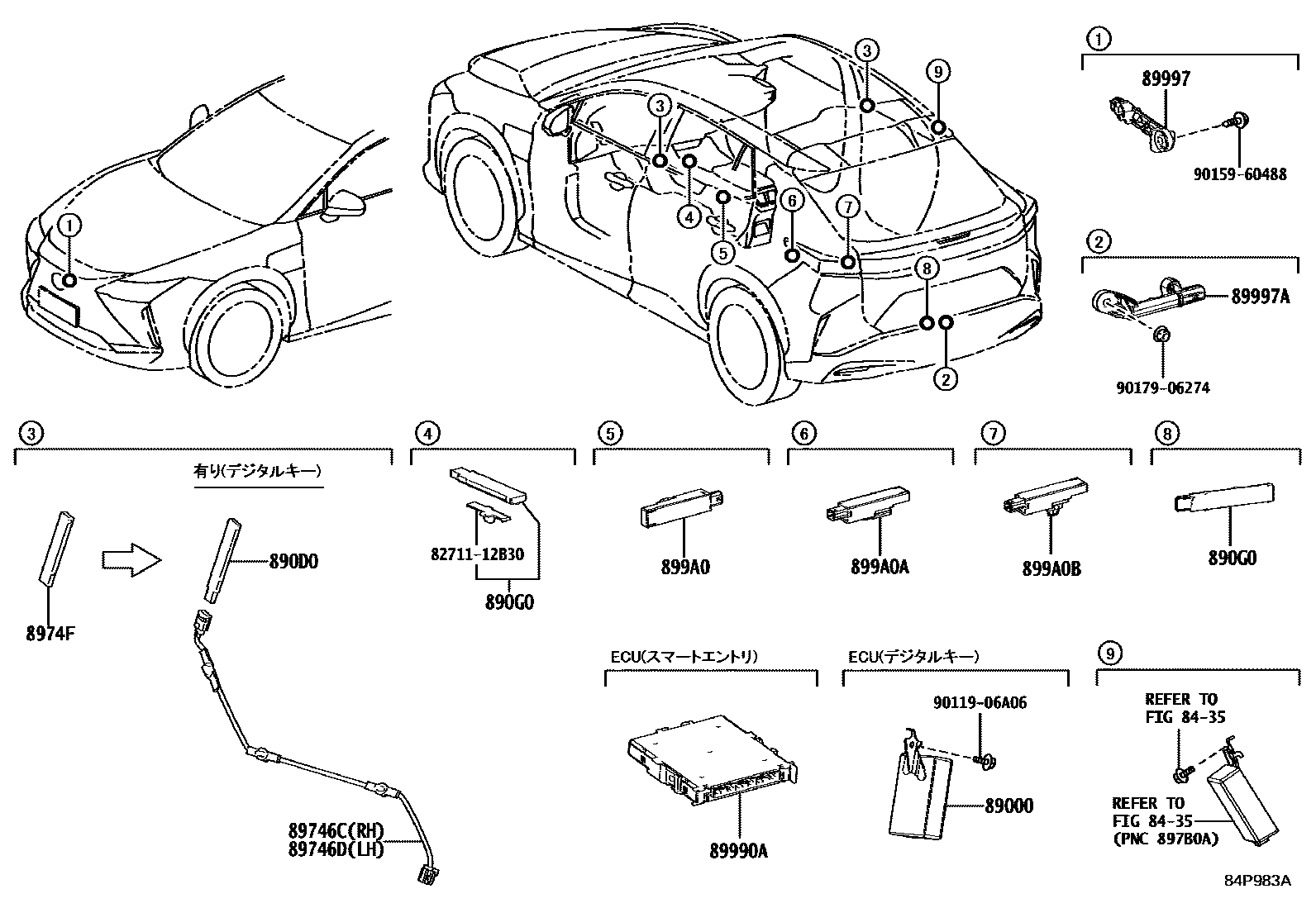 1
3
9
3
4
5
6
7
8
2

1
89997
90159-60488

2
89997A
90179-06274

3
有り(デジタルキー)
890D0
8974F
89746C(RH)
89746D(LH)

4
82711-12B30
890G0

5
899A0

6
899A0A

7
899A0B

8
890G0

ECU(スマートエントリ)
89990A

ECU(デジタルキー)
90119-06A06
89000

9
REFER TO
FIG 84-35
REFER TO
FIG 84-35
(PNC 897B0A)

84P983A