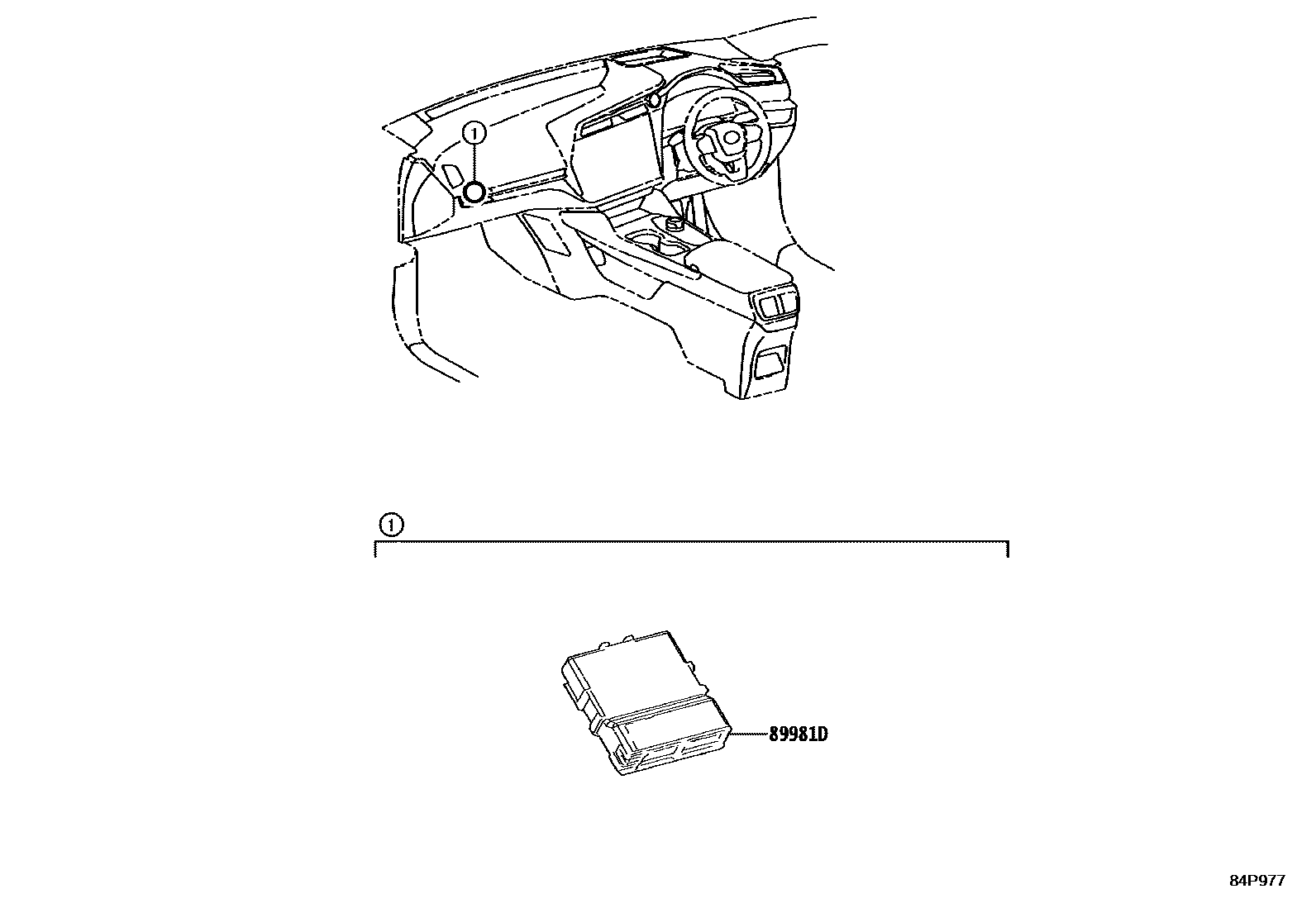 1

1

89981D

84P977