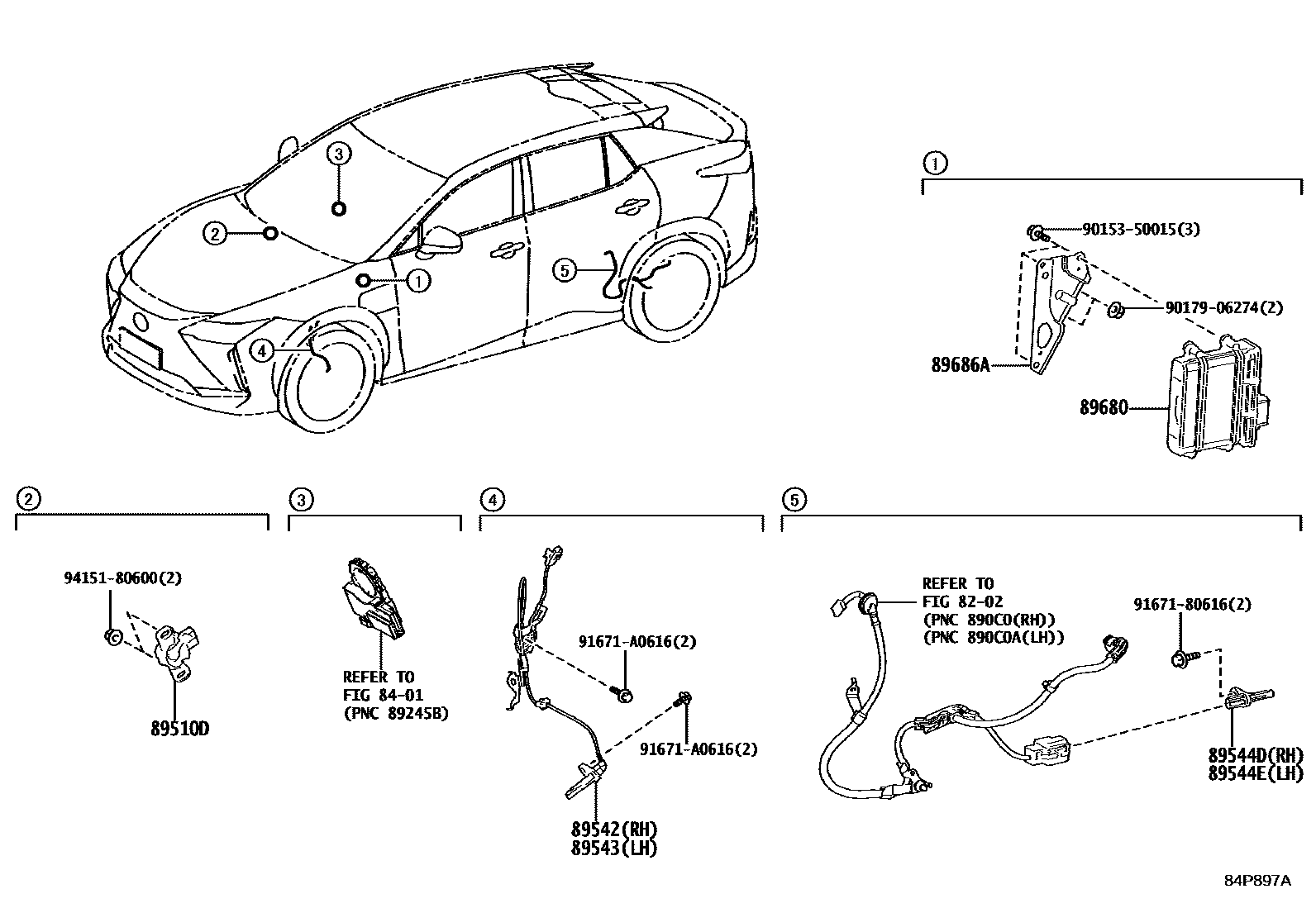 3
2
1
5
4

1
90153-50015(3)
90179-06274(2)
89686A
89680

2
94151-80600(2)
89510D

3
REFER TO
FIG 84-01
(PNC 89245B)

4
91671-A0616(2)
91671-A0616(2)
89542(RH)
89543(LH)

5
REFER TO
FIG 82-02
(PNC 890C0(RH))
(PNC 890C0A(LH))
91671-80616(2)
89544D(RH)
89544E(LH)

84P897A