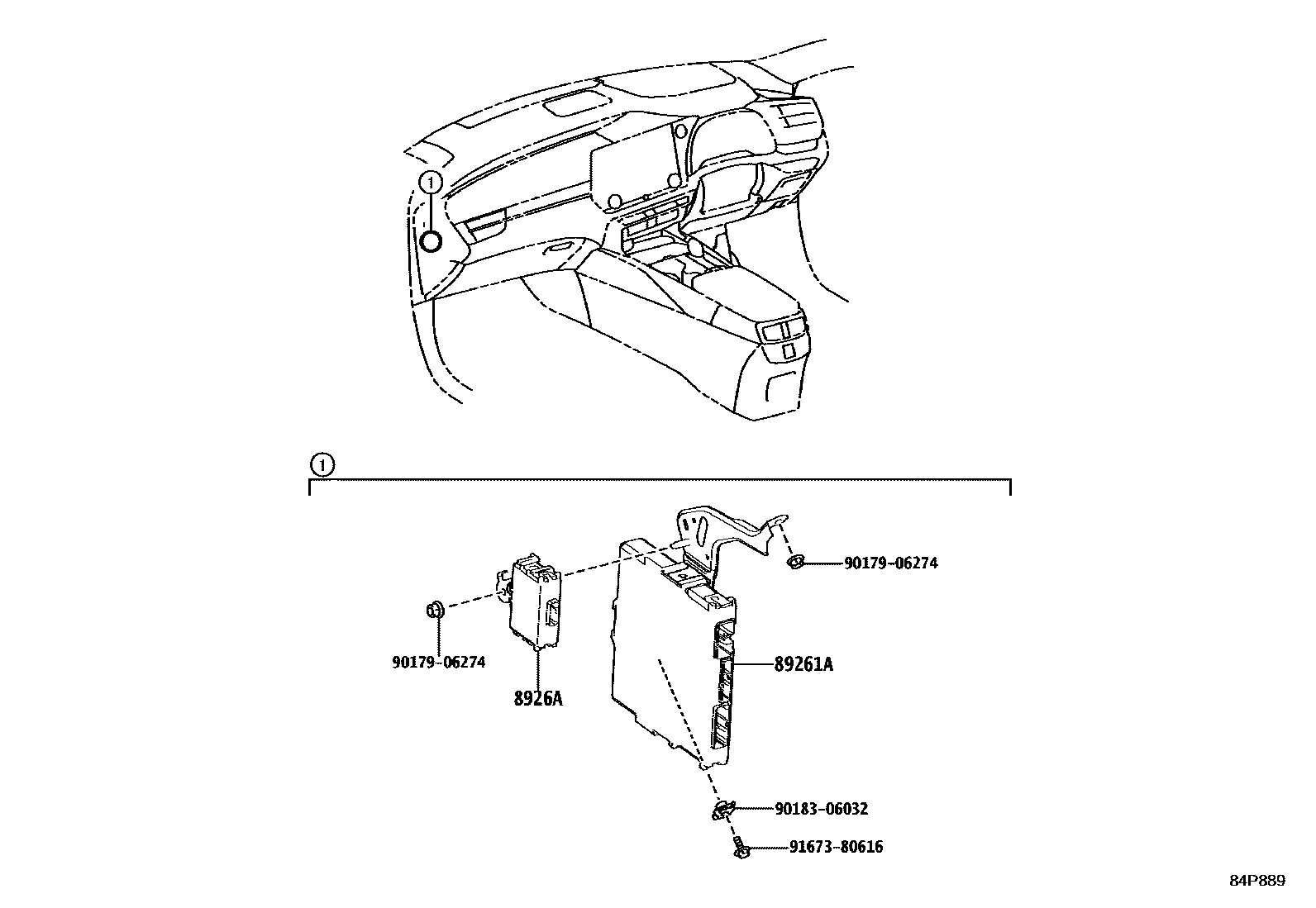 1

1

90179-06274

90179-06274

8926A

89261A

90183-06032

91673-80616

84P889