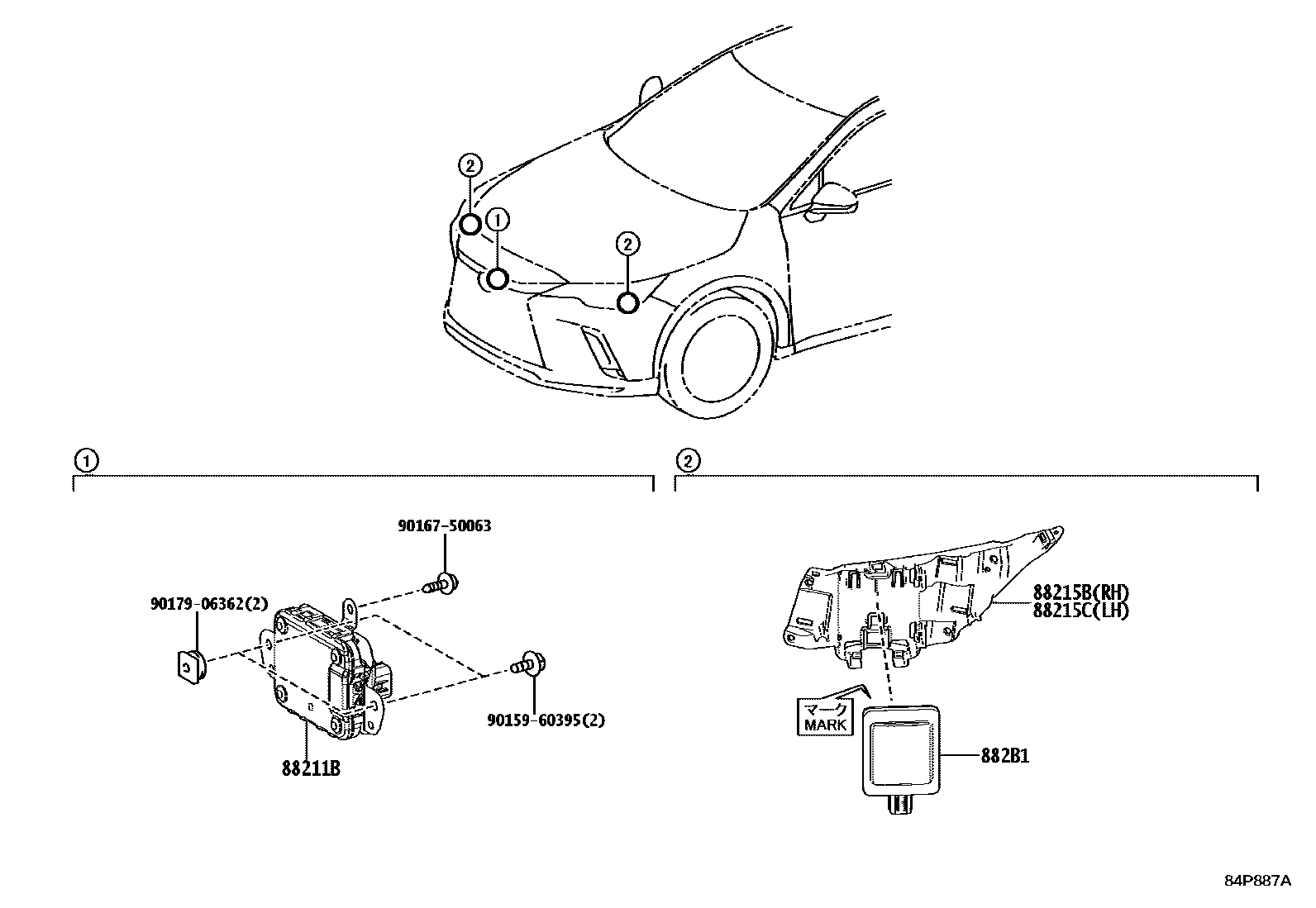 2
1
2

1

90167-50063
90179-06362(2)
90159-60395(2)
88211B

2

88215B(RH)
88215C(LH)
マーク
MARK
882B1

84P887A