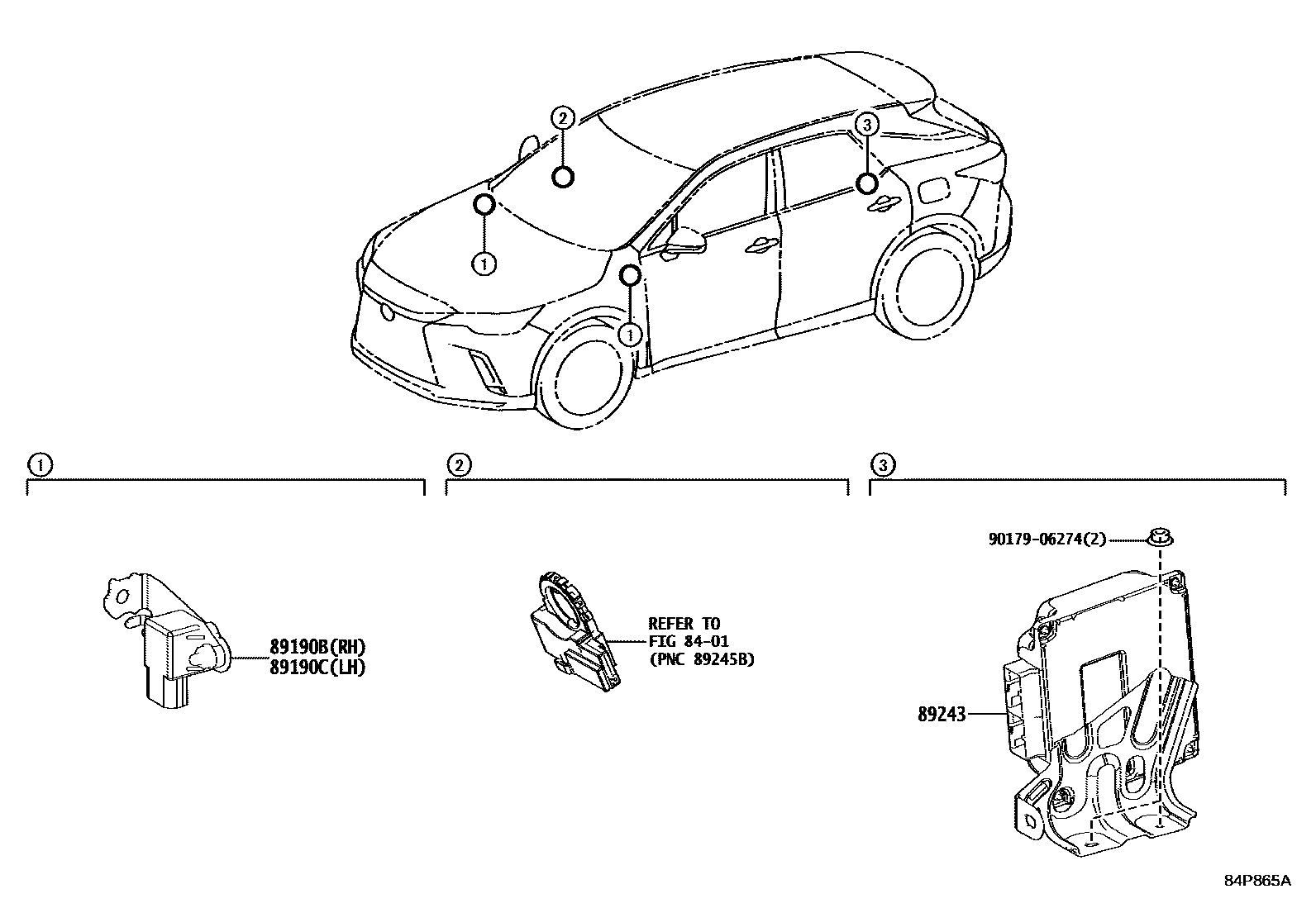 2
3
1
1

1
2
3

89190B(RH)
89190C(LH)

REFER TO
FIG 84-01
(PNC 89245B)

90179-06274(2)

89243

84P865A