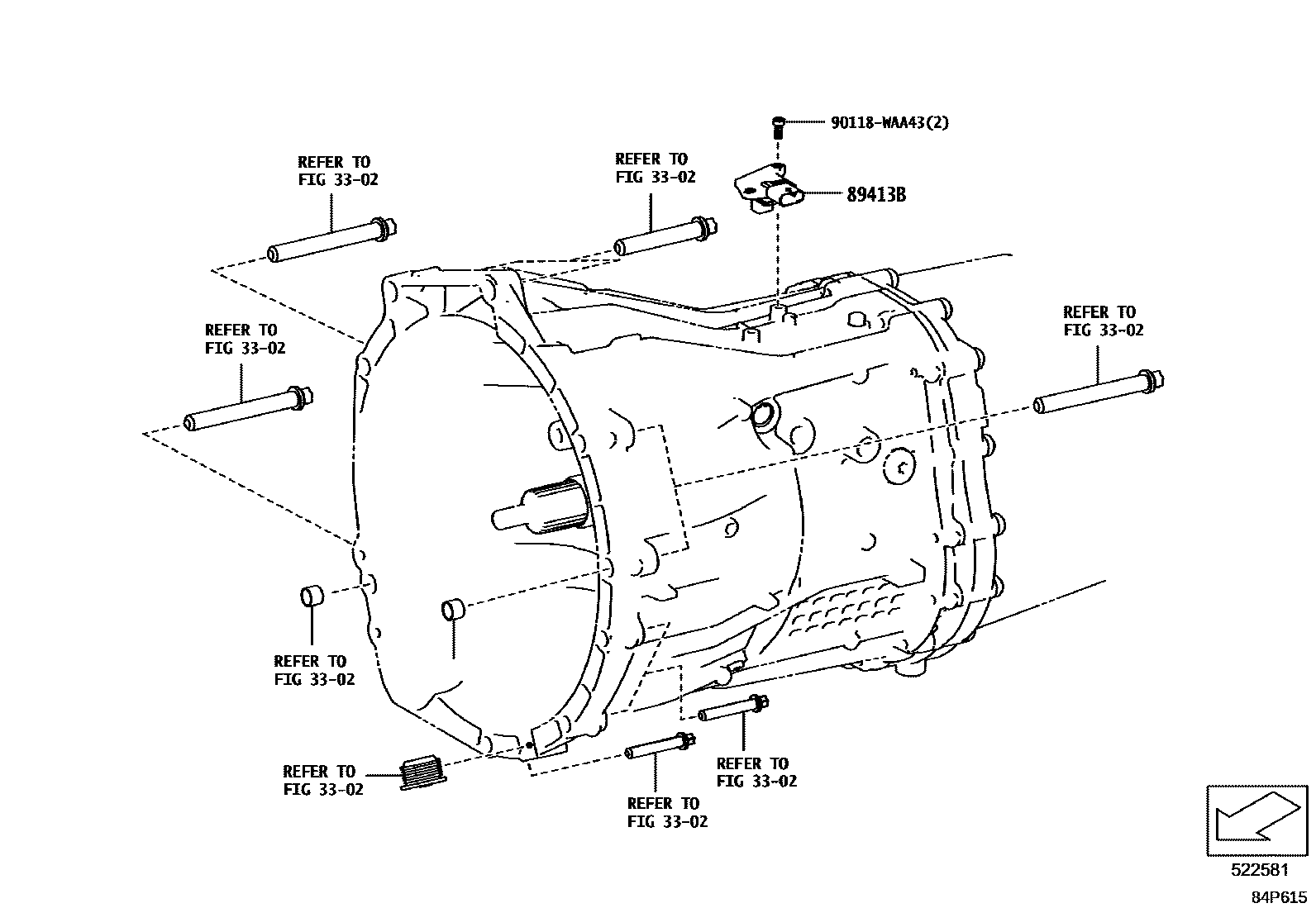 90118-WAA43(2)

REFER TO
FIG 33-02

REFER TO
FIG 33-02

89413B

REFER TO
FIG 33-02

REFER TO
FIG 33-02

REFER TO
FIG 33-02

REFER TO
FIG 33-02

REFER TO
FIG 33-02

REFER TO
FIG 33-02

522581

84P615