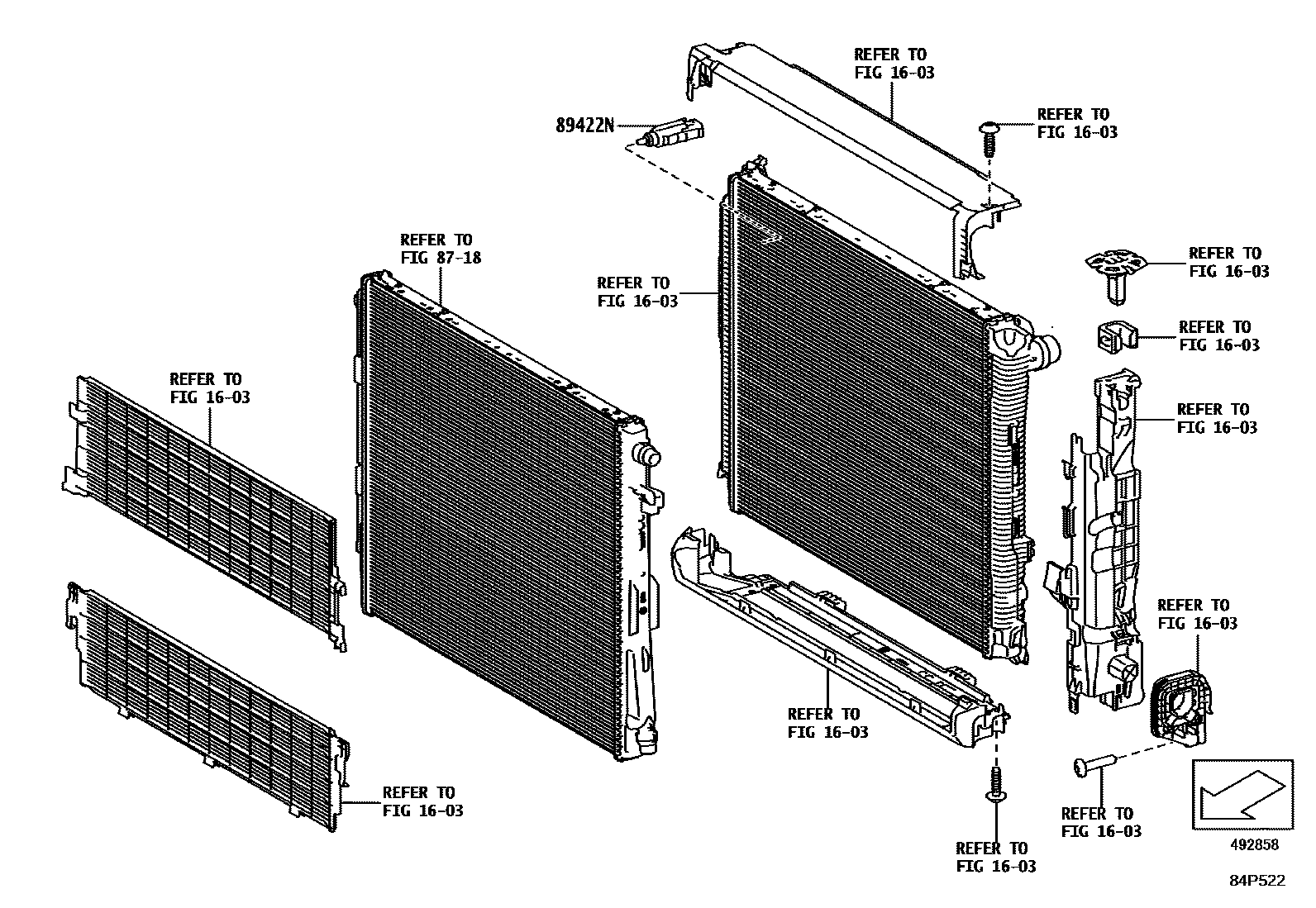 REFER TO
FIG 16-03

89422N

REFER TO
FIG 16-03

REFER TO
FIG 87-18

REFER TO
FIG 16-03

REFER TO
FIG 16-03

REFER TO
FIG 16-03

REFER TO
FIG 16-03

REFER TO
FIG 16-03

REFER TO
FIG 16-03

REFER TO
FIG 16-03

REFER TO
FIG 16-03

REFER TO
FIG 16-03

REFER TO
FIG 16-03

492858

84P522