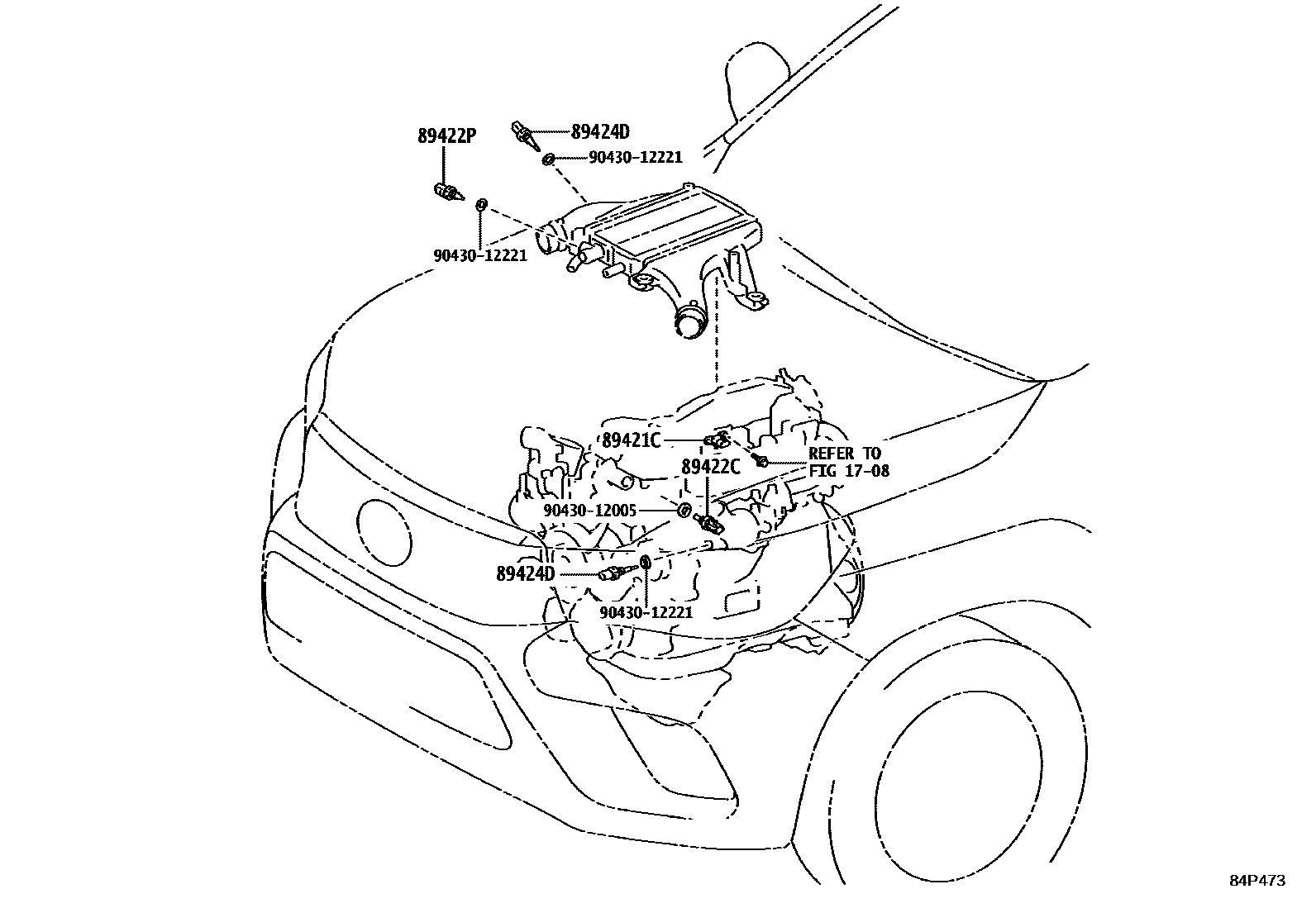 89422P

89424D

90430-12221

90430-12221

89421C

REFER TO
FIG 17-08

89422C

90430-12005

89424D

90430-12221

84P473