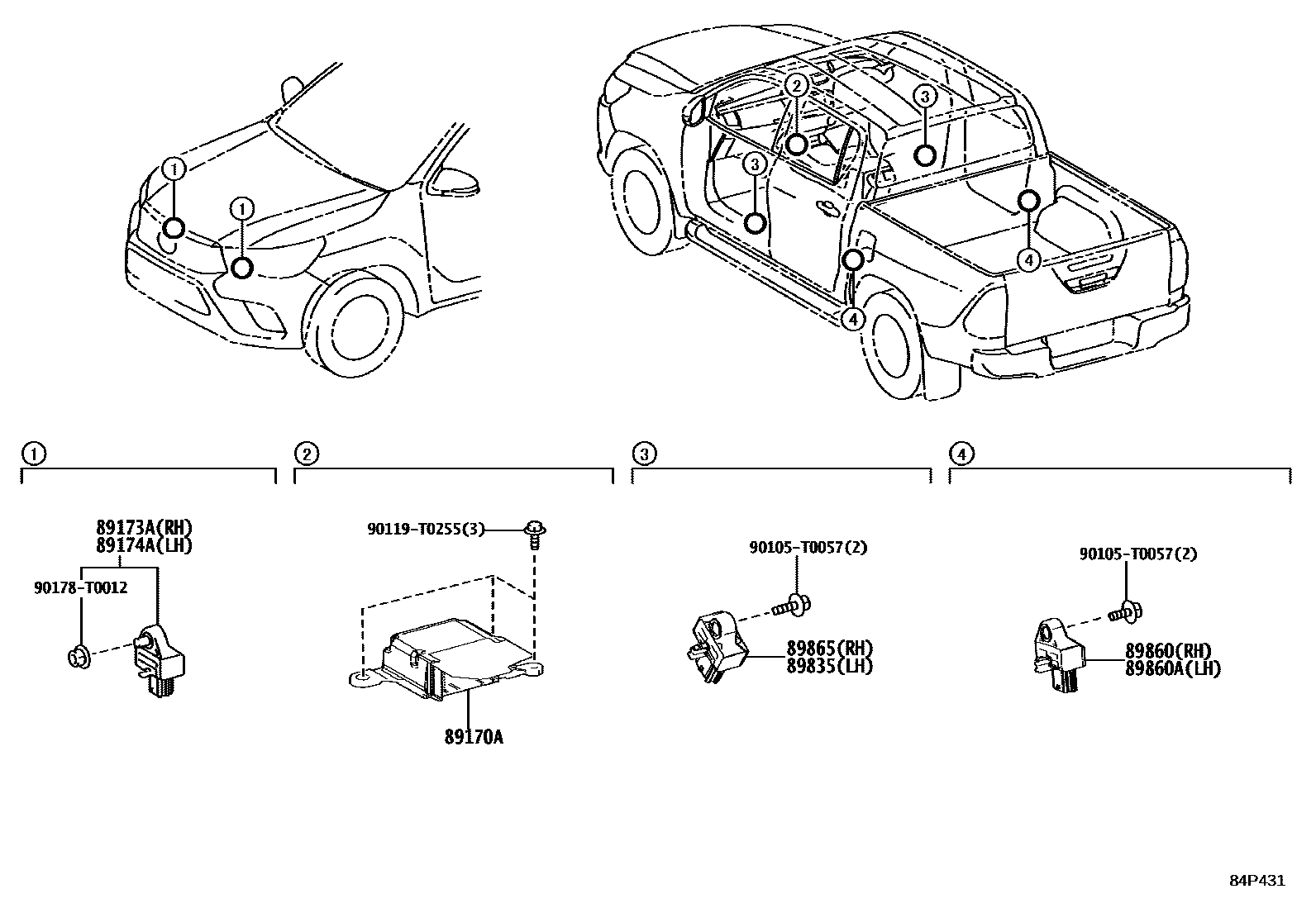 1
1
2
3
3
4
4

1
89173A(RH)
89174A(LH)
90178-T0012

2
90119-T0255(3)
89170A

3
90105-T0057(2)
89865(RH)
89835(LH)

4
90105-T0057(2)
89860(RH)
89860A(LH)

84P431