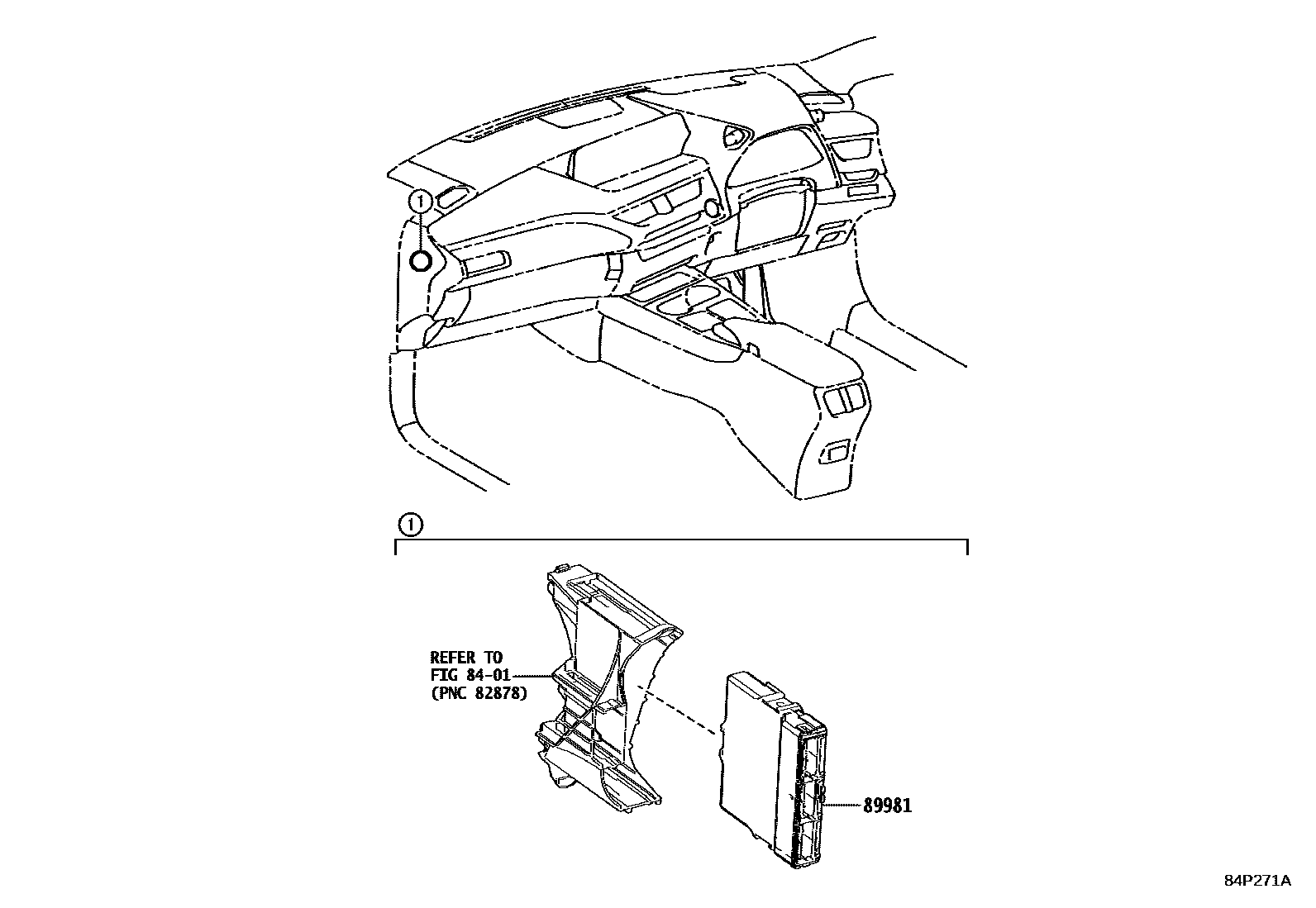 1

1

REFER TO
FIG 84-01
(PNC 82878)

89981

84P271A