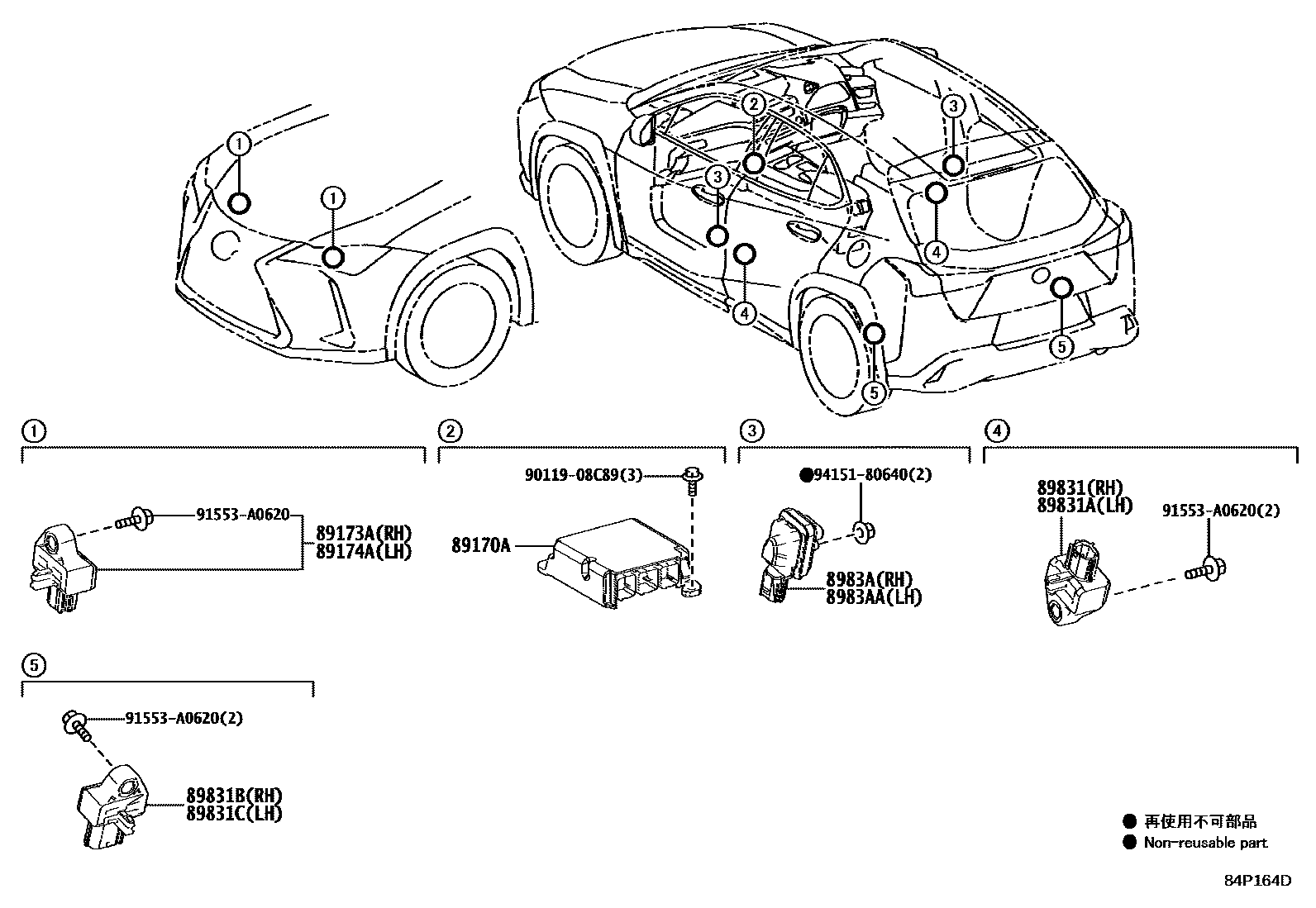 1
1
2
3
3
4
4
5
5

1
91553-A0620
89173A(RH)
89174A(LH)

2
90119-08C89(3)
89170A

3
●94151-80640(2)
8983A(RH)
8983AA(LH)

4
89831(RH)
89831A(LH)
91553-A0620(2)

5
91553-A0620(2)
89831B(RH)
89831C(LH)

● 再使用不可部品
● Non-reusable part

84P164D