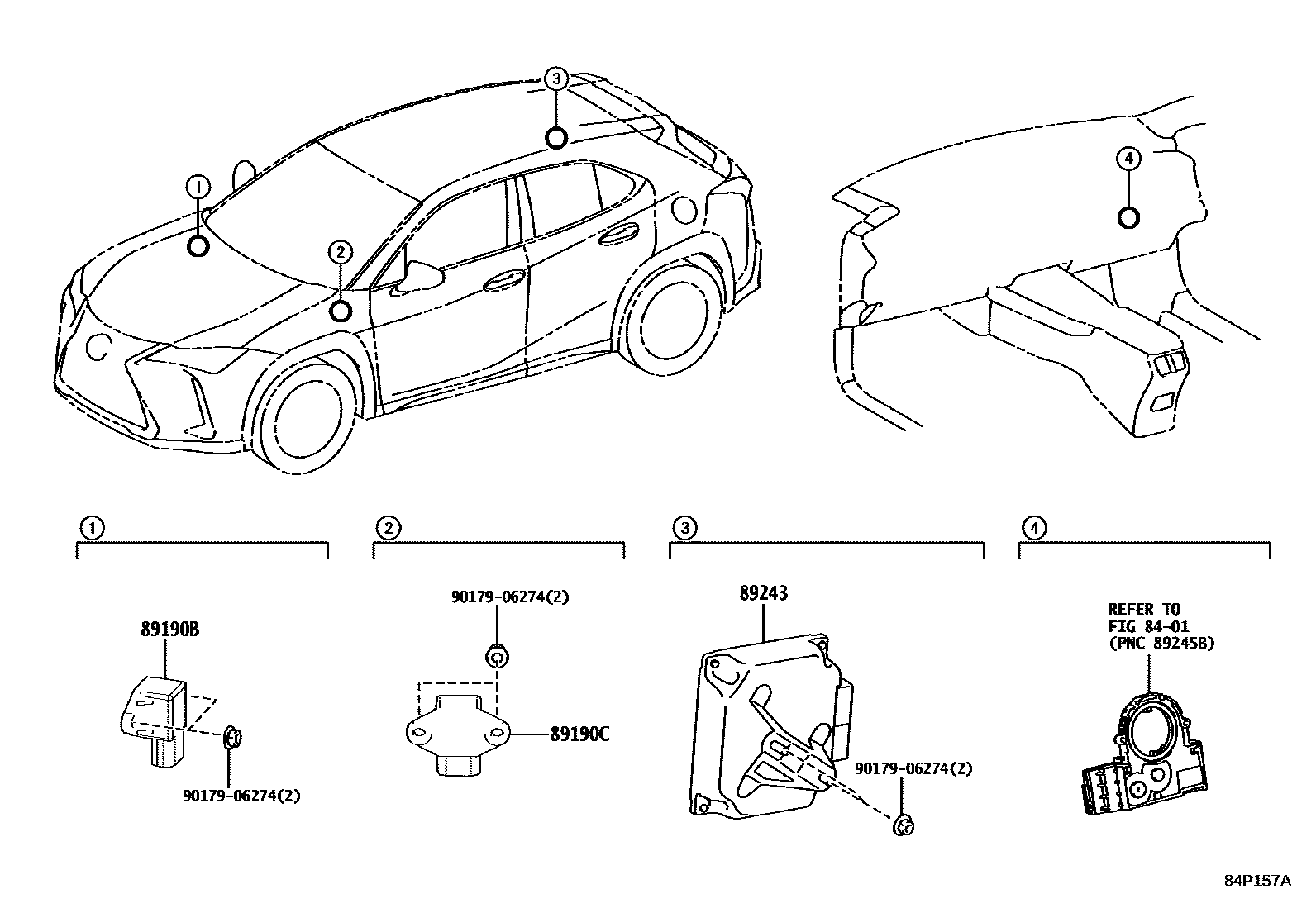 3

1

2

4

1

2

3

4

89190B

90179-06274(2)

90179-06274(2)

89190C

89243

90179-06274(2)

REFER TO
FIG 84-01
(PNC 89245B)

84P157A