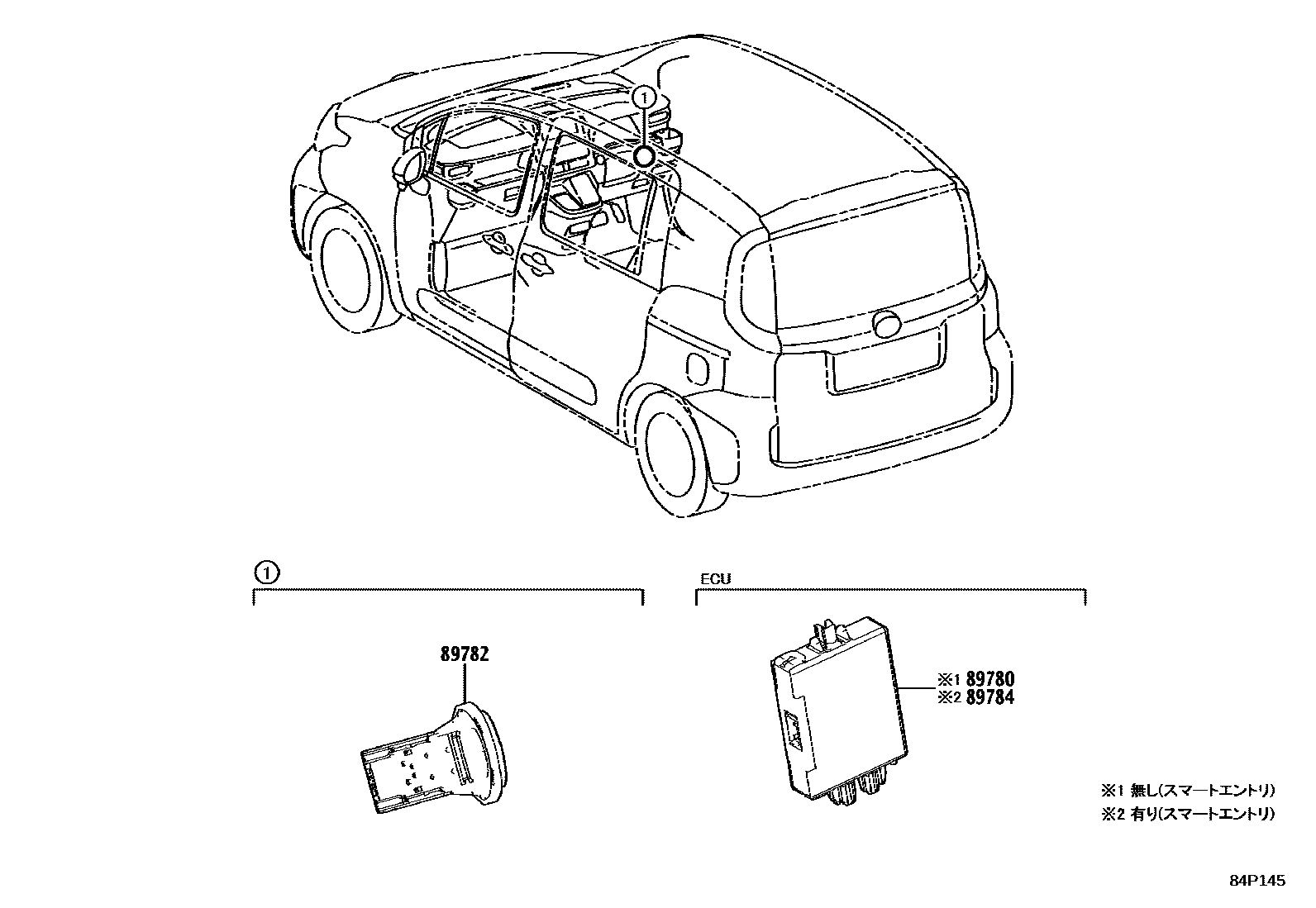 ①

①

89782

ECU

※1 89780
※2 89784

※1 無し(スマートエントリ)
※2 有り(スマートエントリ)

84P145