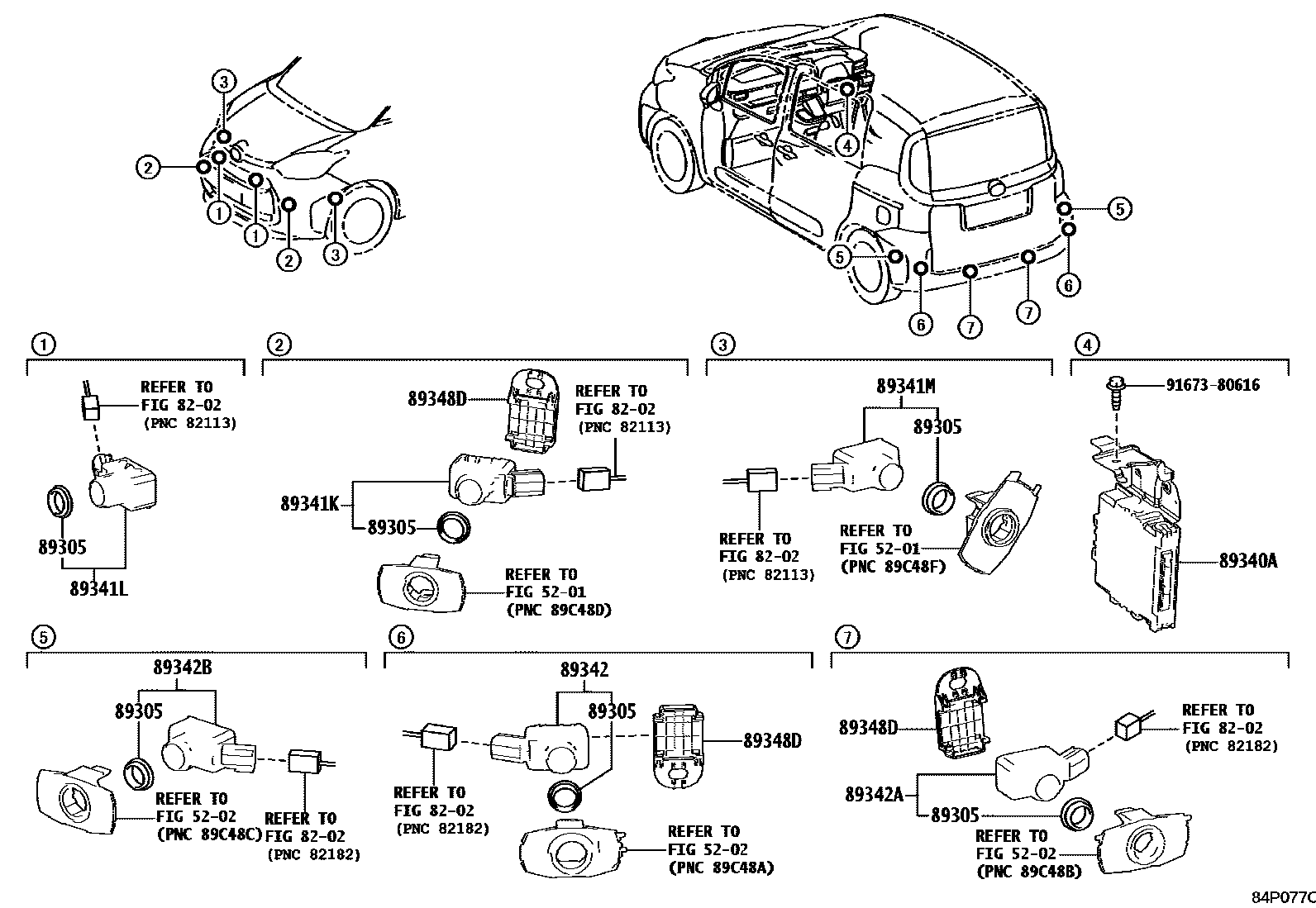 3
2
1
1
2
3
4
5
5
6
6
7
7

1
REFER TO
FIG 82-02
(PNC 82113)
89305
89341L

2
89348D
REFER TO
FIG 82-02
(PNC 82113)
89341K
89305
REFER TO
FIG 52-01
(PNC 89C48D)

3
89341M
89305
REFER TO
FIG 82-02
(PNC 82113)
REFER TO
FIG 52-01
(PNC 89C48F)

4
91673-80616
89340A

5
89342B
89305
REFER TO
FIG 52-02
(PNC 89C48C)
REFER TO
FIG 82-02
(PNC 82182)

6
89342
89305
89348D
REFER TO
FIG 82-02
(PNC 82182)
REFER TO
FIG 52-02
(PNC 89C48A)

7
89348D
REFER TO
FIG 82-02
(PNC 82182)
89342A
89305
REFER TO
FIG 52-02
(PNC 89C48B)

84P077C