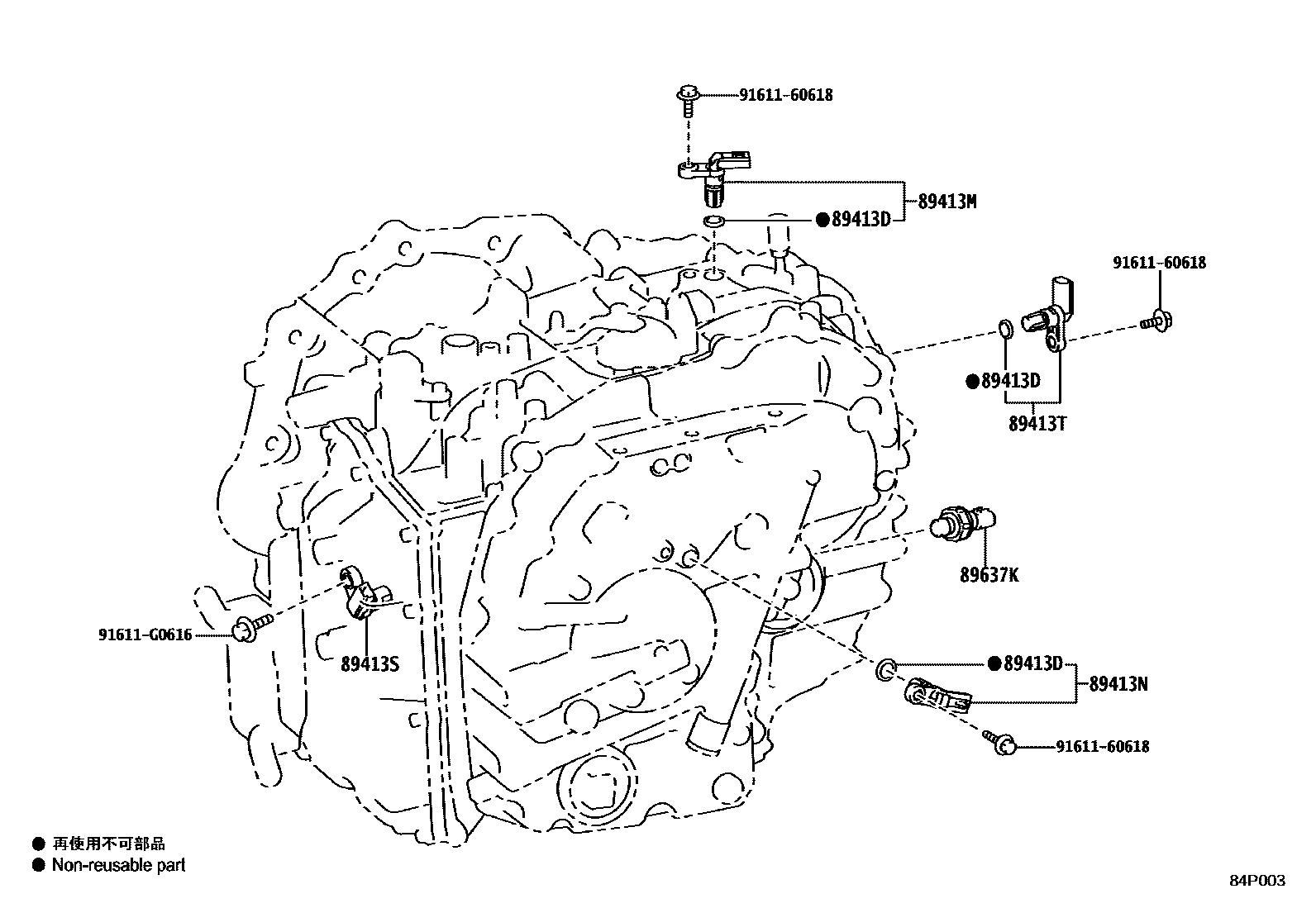 91611-60618
89413M
●89413D
91611-60618
●89413D
89413T
89637K
91611-G0616
89413S
●89413D
89413N
91611-60618
● 再使用不可部品
● Non-reusable part
84P003