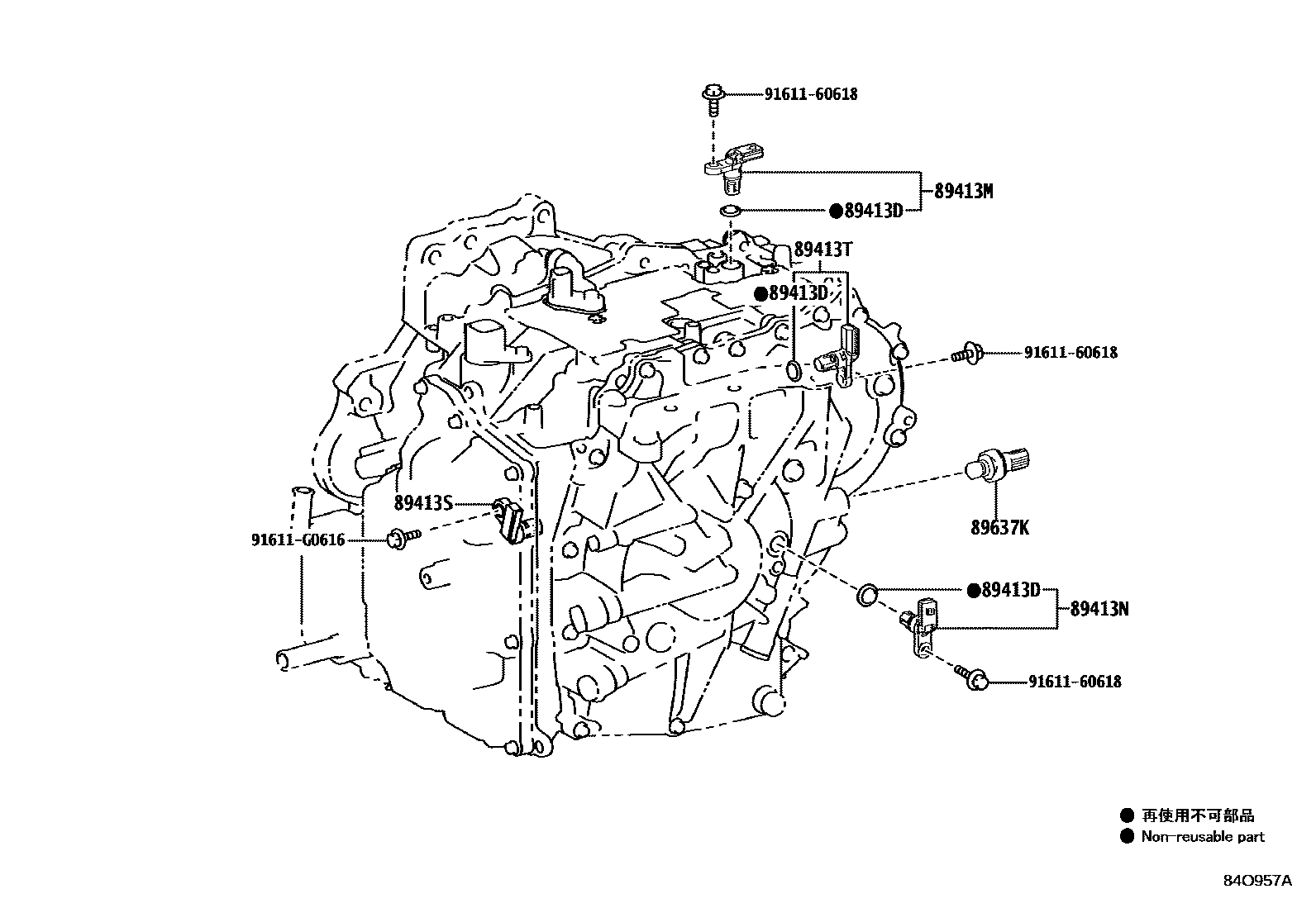 91611-60618

89413M

●89413D

89413T

●89413D

91611-60618

89637K

89413S

91611-G0616

●89413D

89413N

91611-60618

● 再使用不可部品
● Non-reusable part

84O957A