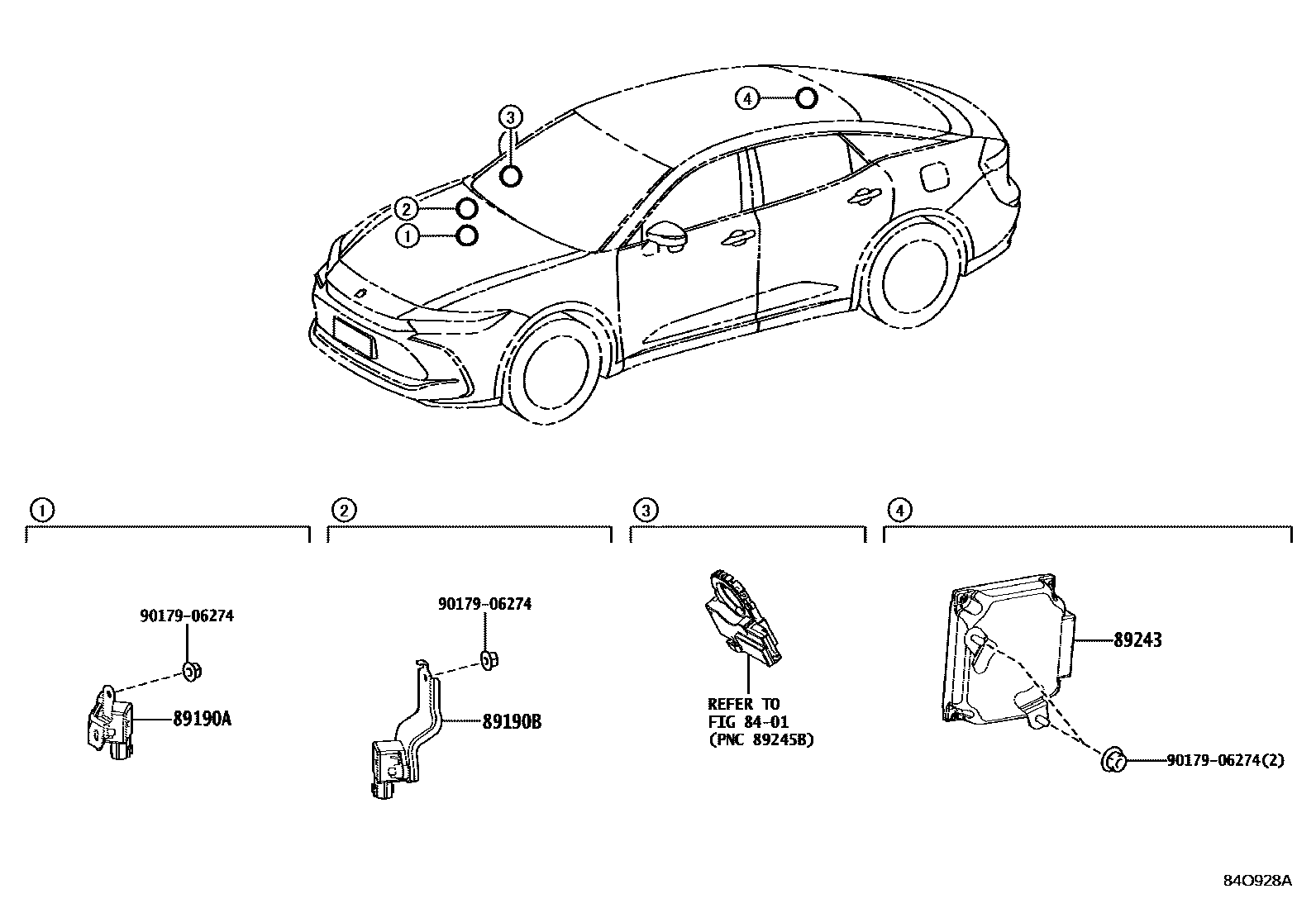 4
3
2
1

1
90179-06274
89190A

2
90179-06274
89190B

3
REFER TO
FIG 84-01
(PNC 89245B)

4
89243
90179-06274(2)

84O928A