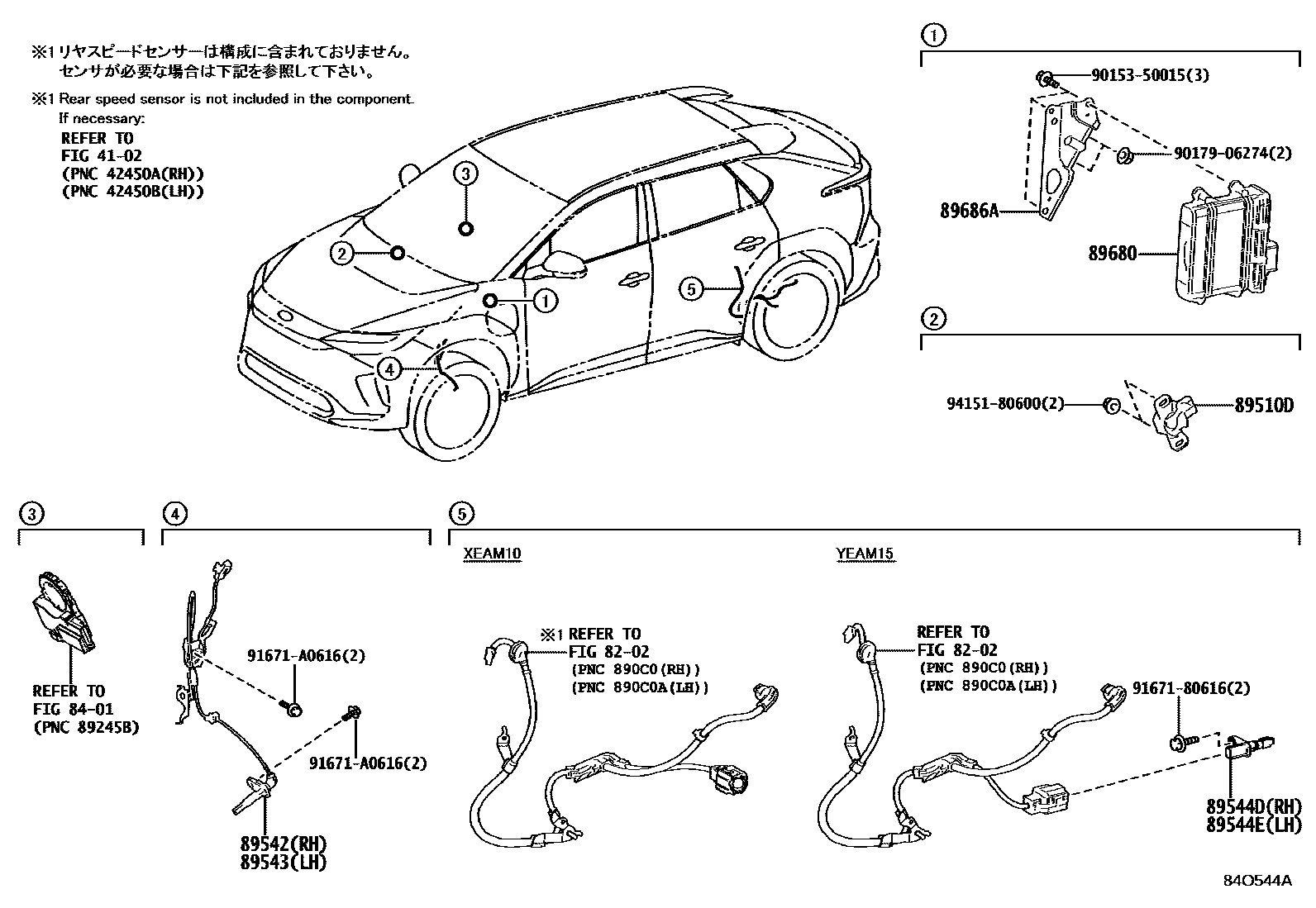 ※1 リヤスピードセンサーは構成に含まれておりません。
センサが必要な場合は下記を参照して下さい。

※1 Rear speed sensor is not included in the component.
If necessary:
REFER TO
FIG 41-02
(PNC 42450A(RH))
(PNC 42450B(LH))

3
2
1
5
4

1
90153-50015(3)
90179-06274(2)
89686A
89680

2
94151-80600(2)
89510D

3
REFER TO
FIG 84-01
(PNC 89245B)

4
91671-A0616(2)
91671-A0616(2)
89542(RH)
89543(LH)

5
XEAM10
※1 REFER TO
FIG 82-02
(PNC 890C0(RH))
(PNC 890C0A(LH))

YEAM15
REFER TO
FIG 82-02
(PNC 890C0(RH))
(PNC 890C0A(LH))
91671-80616(2)
89544D(RH)
89544E(LH)

84O544A