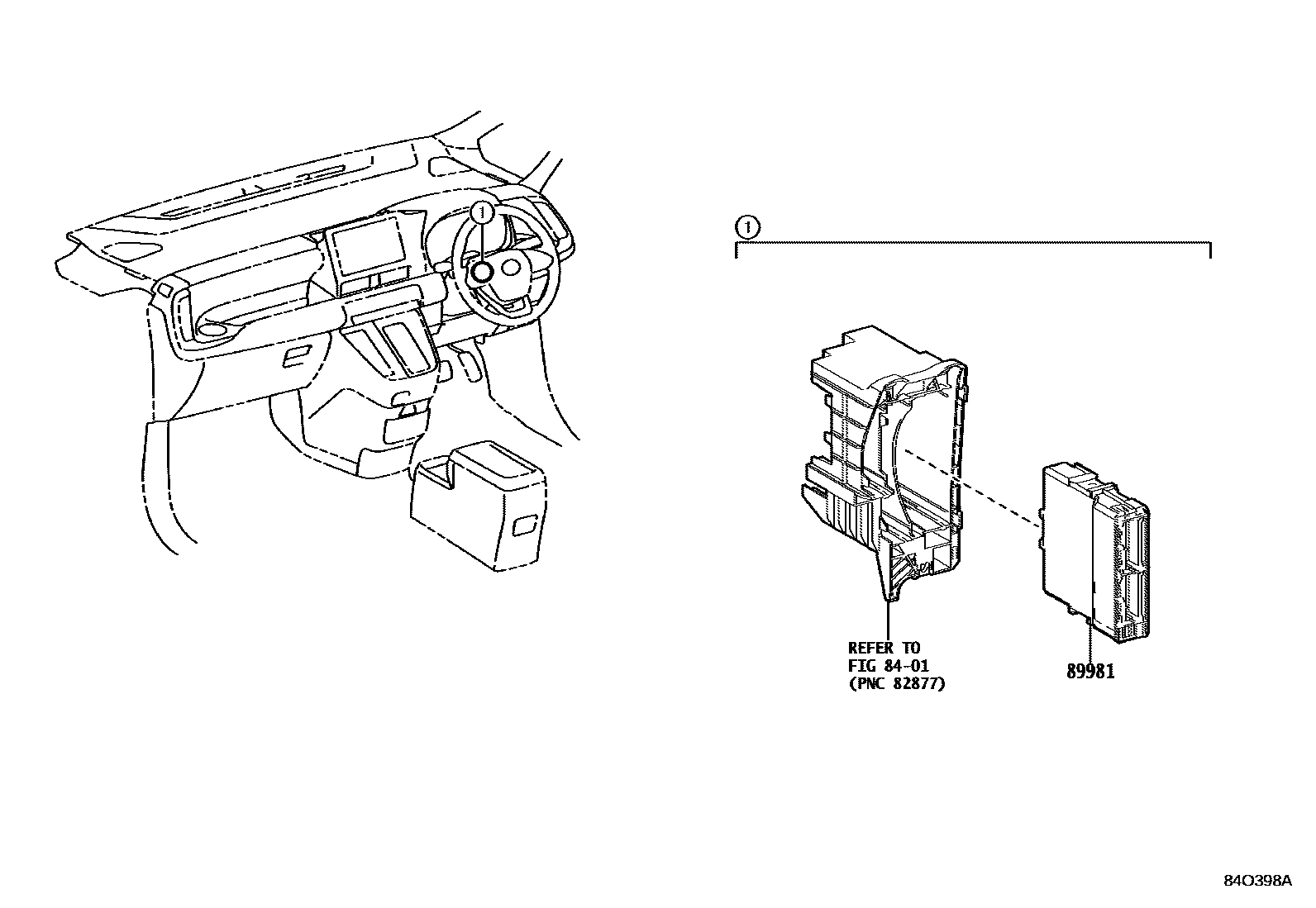 1

1

REFER TO
FIG 84-01
(PNC 82877)

89981

84O398A