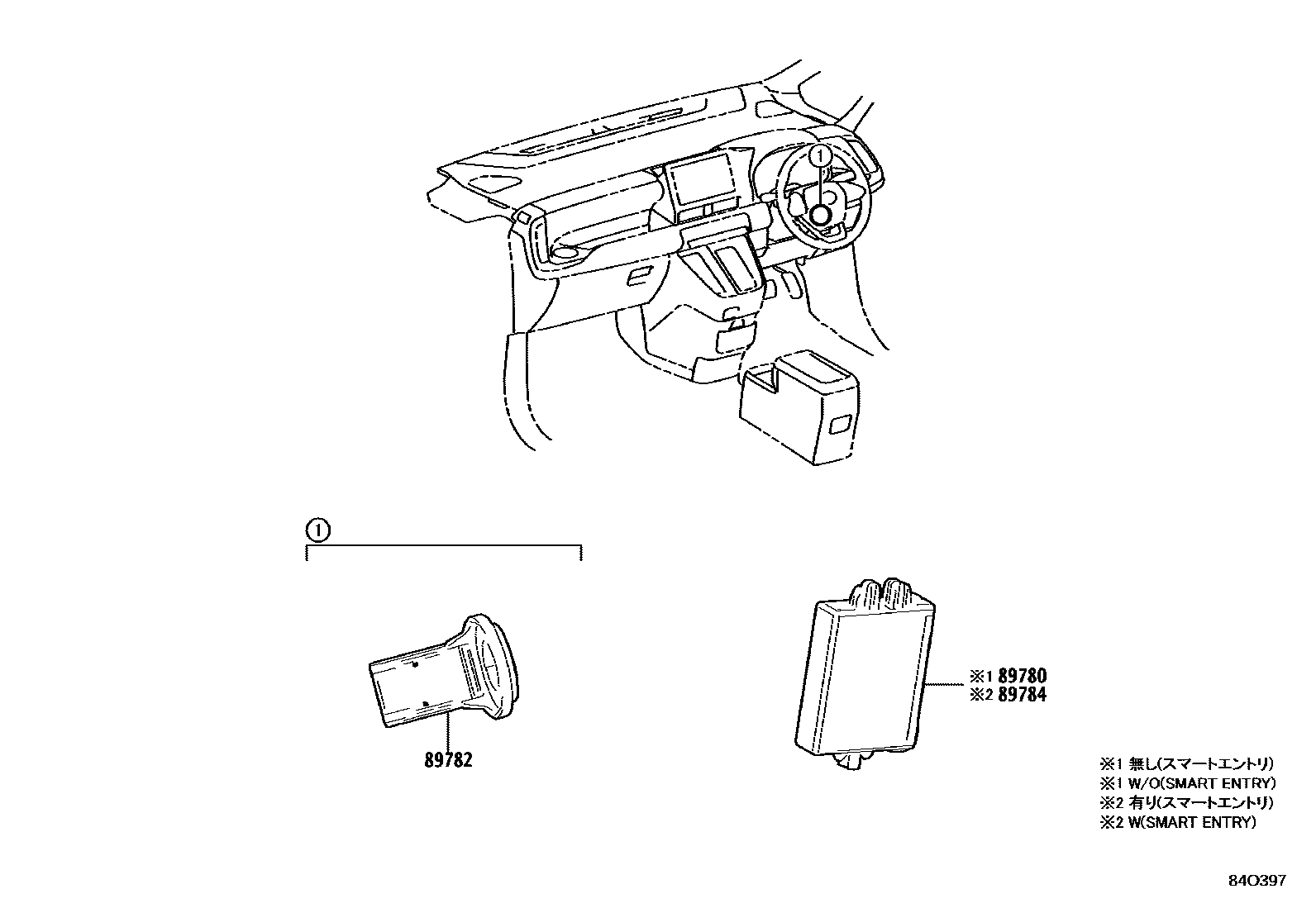 ①

①

89782

※1 89780
※2 89784

※1 無し(スマートエントリ)
※1 W/O(SMART ENTRY)
※2 有り(スマートエントリ)
※2 W(SMART ENTRY)

84O397