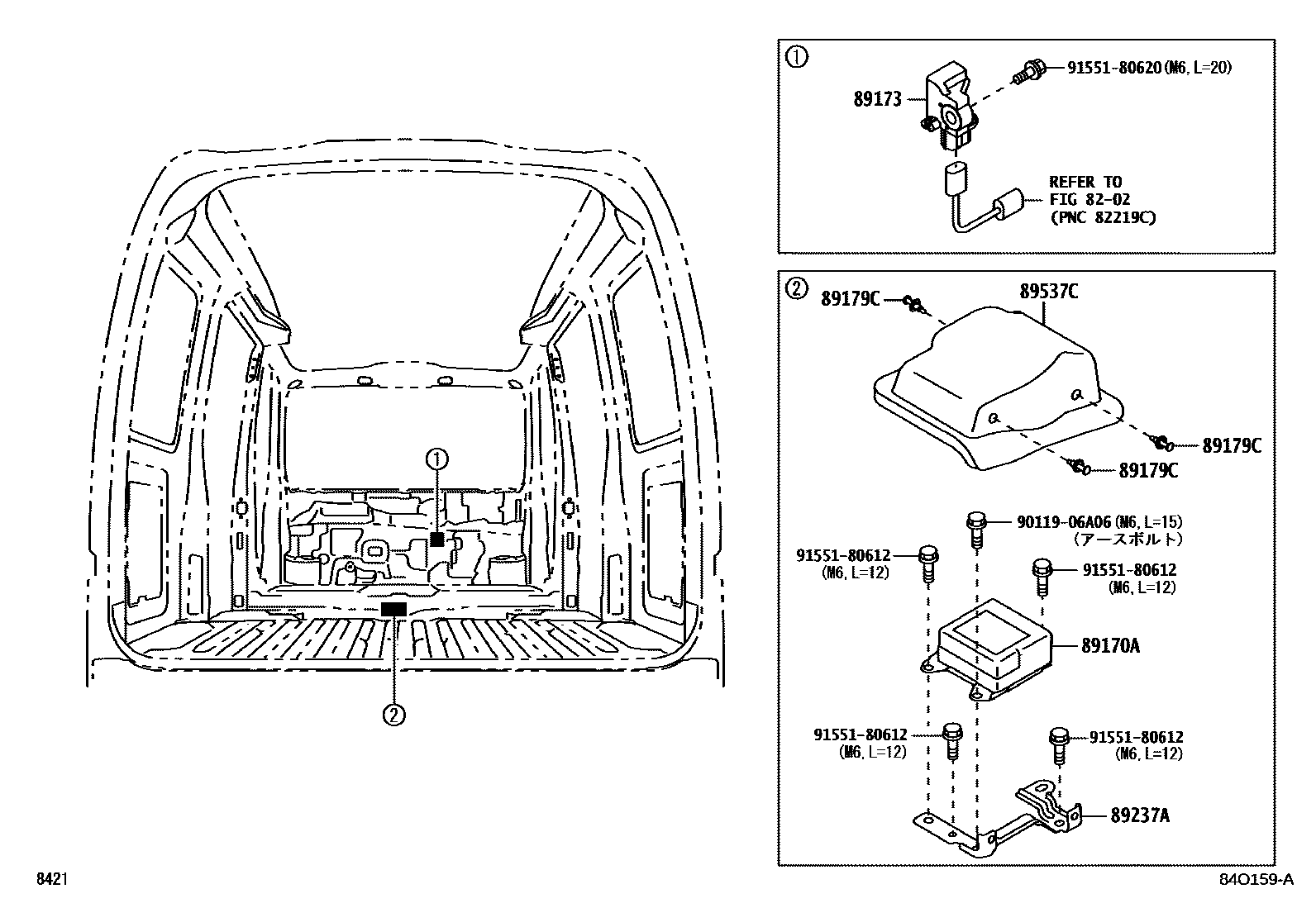 ①

②

①

89173

91551-80620(M6, L=20)

REFER TO
FIG 82-02
(PNC 82219C)

②

89179C

89537C

89179C

89179C

90119-06A06(M6, L=15)
(アースボルト)

91551-80612
(M6, L=12)

91551-80612
(M6, L=12)

89170A

91551-80612
(M6, L=12)

91551-80612
(M6, L=12)

89237A

8421

84O159-A