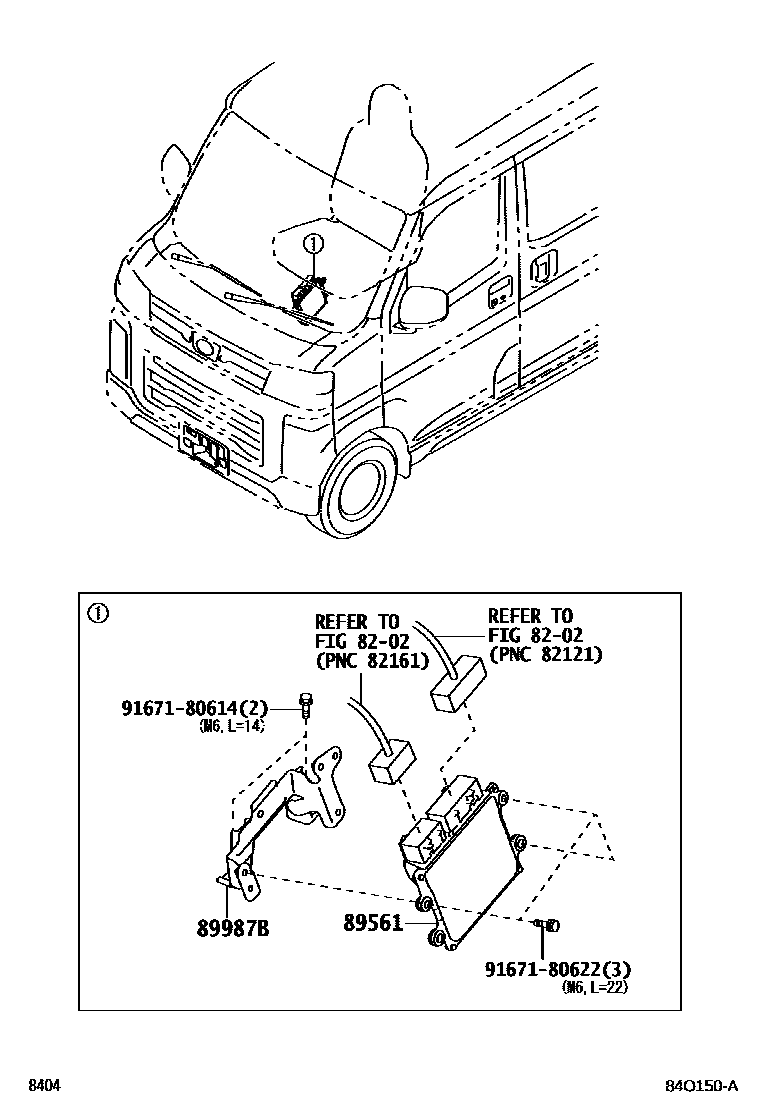 ①

①

REFER TO FIG 82-02 (PNC 82161)

REFER TO FIG 82-02 (PNC 82121)

91671-80614(2)
(M6, L=14)

89987B

89561

91671-80622(3)
(M6, L=22)

8404

84O150-A