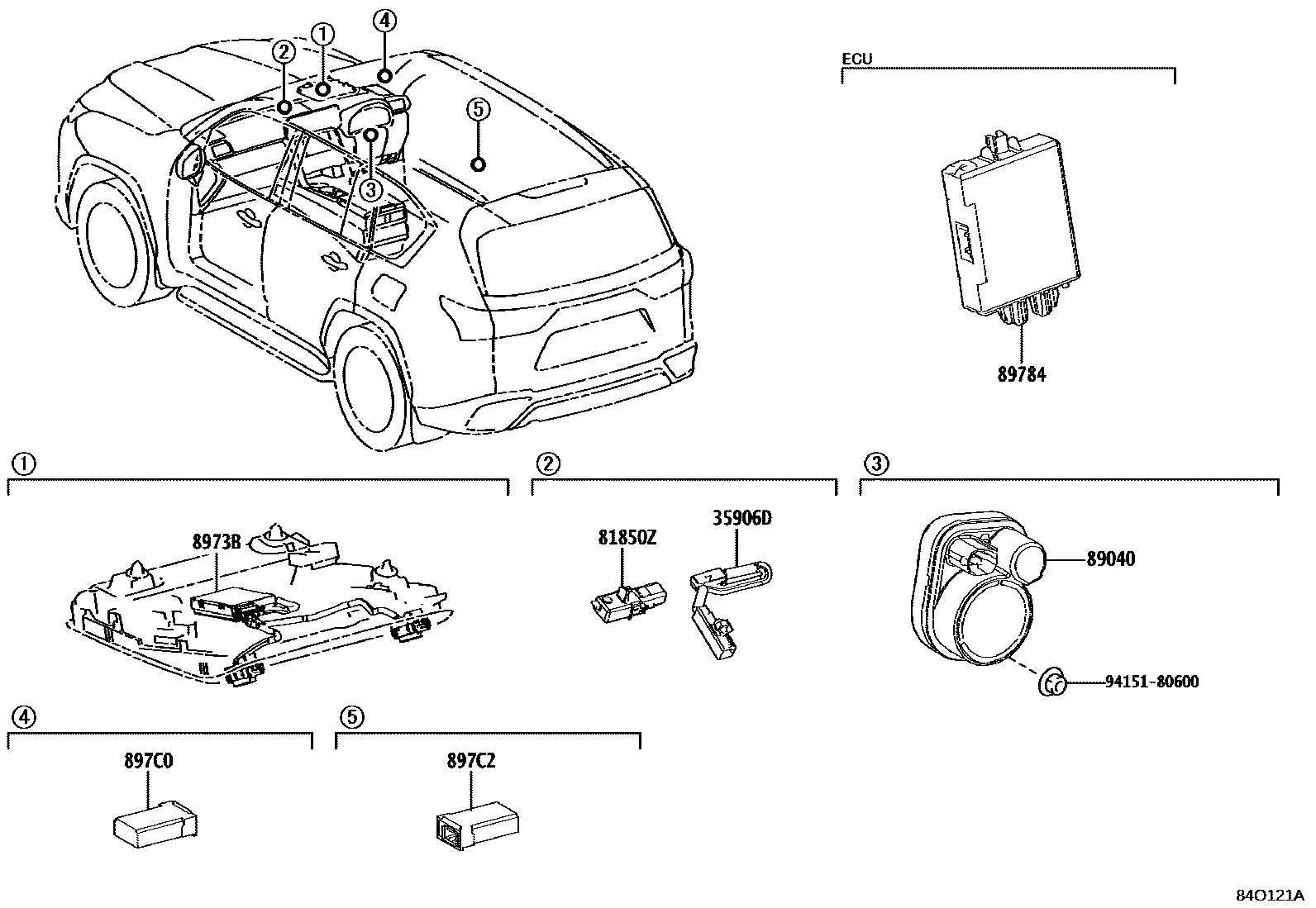 ②
①
④
⑤
③

ECU

89784

①

8973B

②

81850Z

35906D

③

89040

94151-80600

④

897C0

⑤

897C2

84O121A