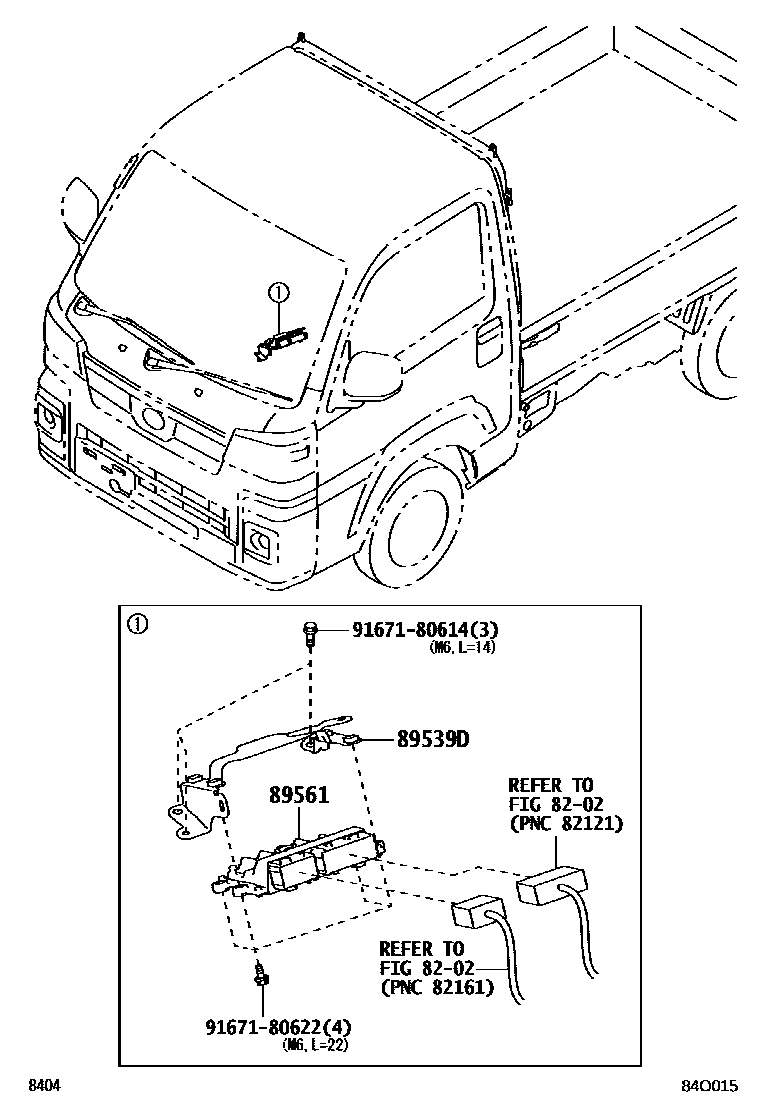 ①

①

91671-80614(3)
(M6, L=14)

89539D

89561

REFER TO
FIG 82-02
(PNC 82121)

REFER TO
FIG 82-02
(PNC 82161)

91671-80622(4)
(M6, L=22)

8404

84O015