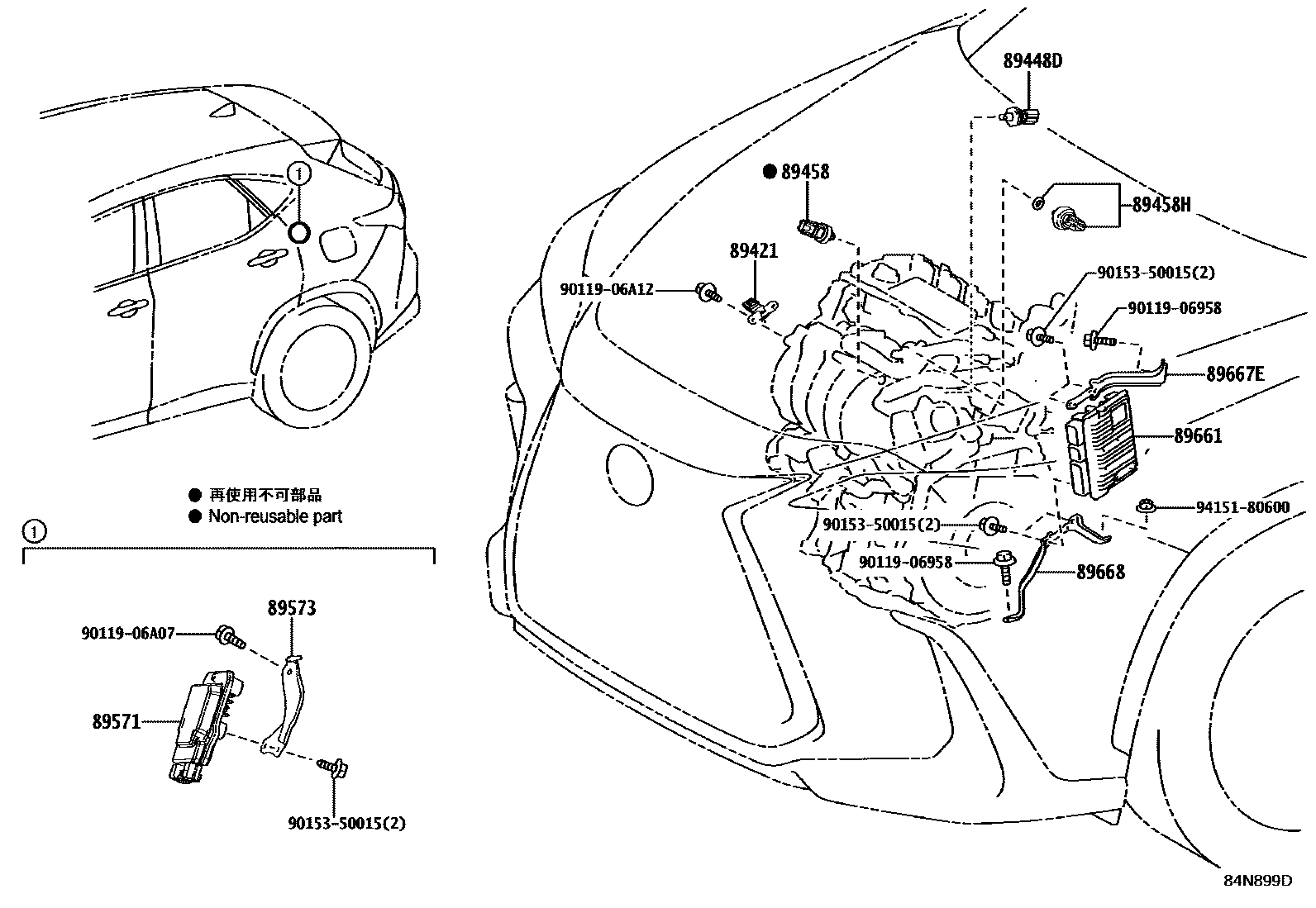 1

● 再使用不可部品
● Non-reusable part

1

89573
90119-06A07
89571
90153-50015(2)

89448D
● 89458
89458H
89421
90119-06A12
90153-50015(2)
90119-06958
89667E
89661
94151-80600
90153-50015(2)
90119-06958
89668

84N899D