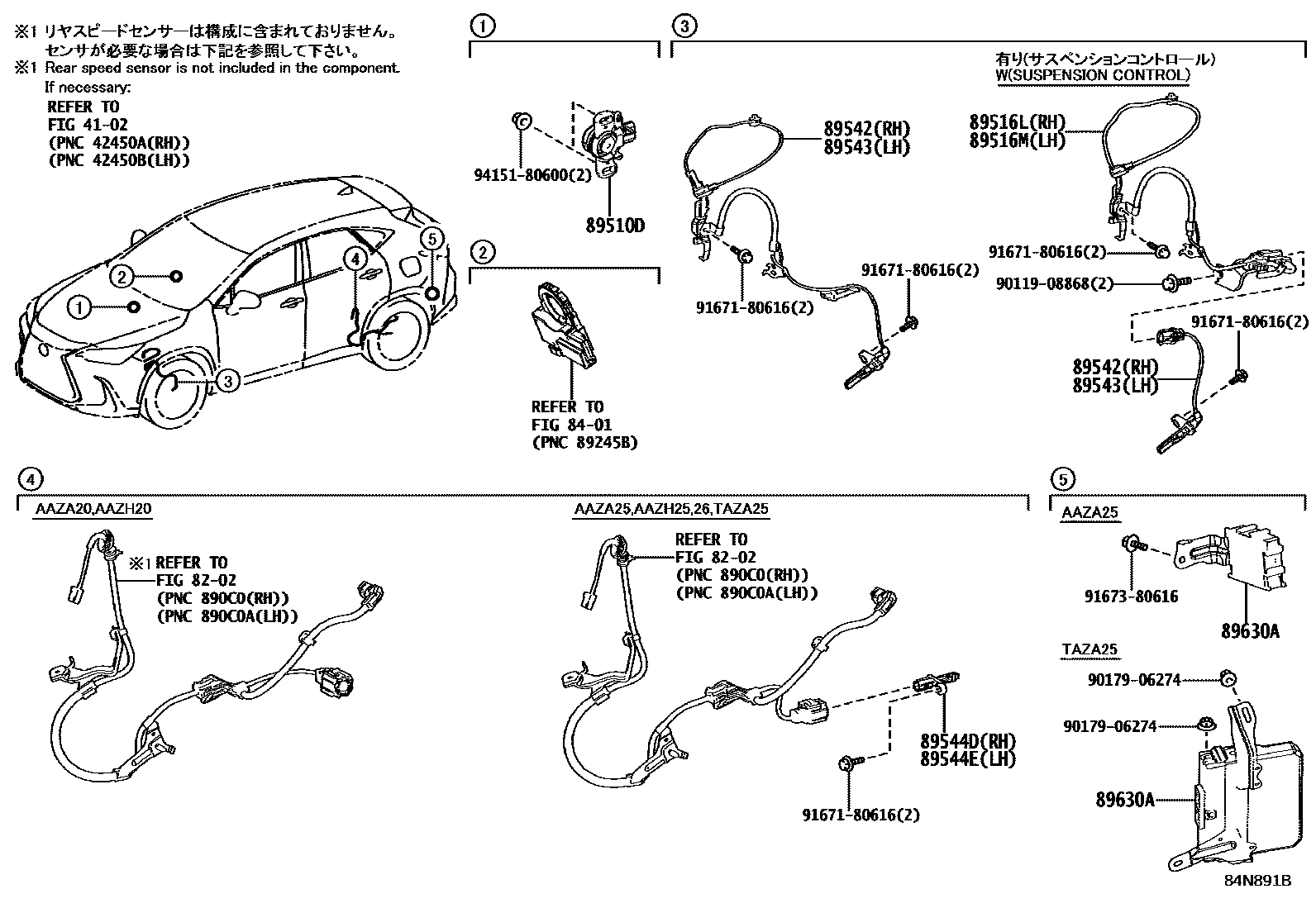 ※1 リヤスピードセンサーは構成に含まれておりません。
センサが必要な場合は下記を参照して下さい。
※1 Rear speed sensor is not included in the component.
If necessary:
REFER TO
FIG 41-02
(PNC 42450A(RH))
(PNC 42450B(LH))

1
2
3
4
5

1
94151-80600(2)
89510D

2
REFER TO
FIG 84-01
(PNC 89245B)

3
89542(RH)
89543(LH)
91671-80616(2)
91671-80616(2)

有り(サスペンションコントロール)
W(SUSPENSION CONTROL)
89516L(RH)
89516M(LH)
91671-80616(2)
90119-08868(2)
91671-80616(2)
89542(RH)
89543(LH)

4
AAZA20,AAZH20
※1 REFER TO
FIG 82-02
(PNC 890C0(RH))
(PNC 890C0A(LH))

AAZA25,AAZH25,26,TAZA25
REFER TO
FIG 82-02
(PNC 890C0(RH))
(PNC 890C0A(LH))
89544D(RH)
89544E(LH)
91671-80616(2)

5
AAZA25
91673-80616
89630A

TAZA25
90179-06274
90179-06274
89630A

84N891B