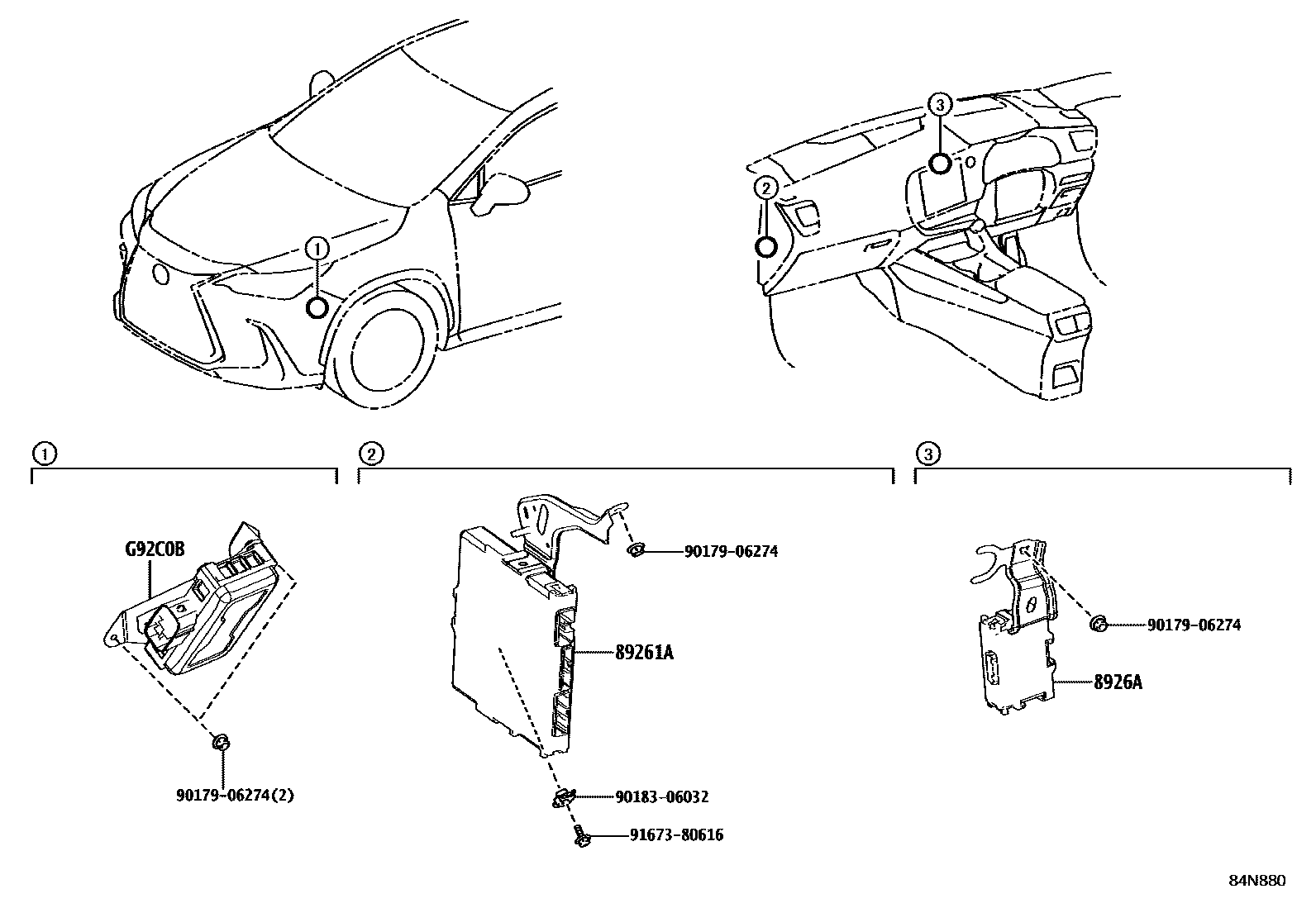 1
3
2
1
2
3
G92C0B
90179-06274(2)
90179-06274
89261A
90183-06032
91673-80616
90179-06274
8926A
84N880