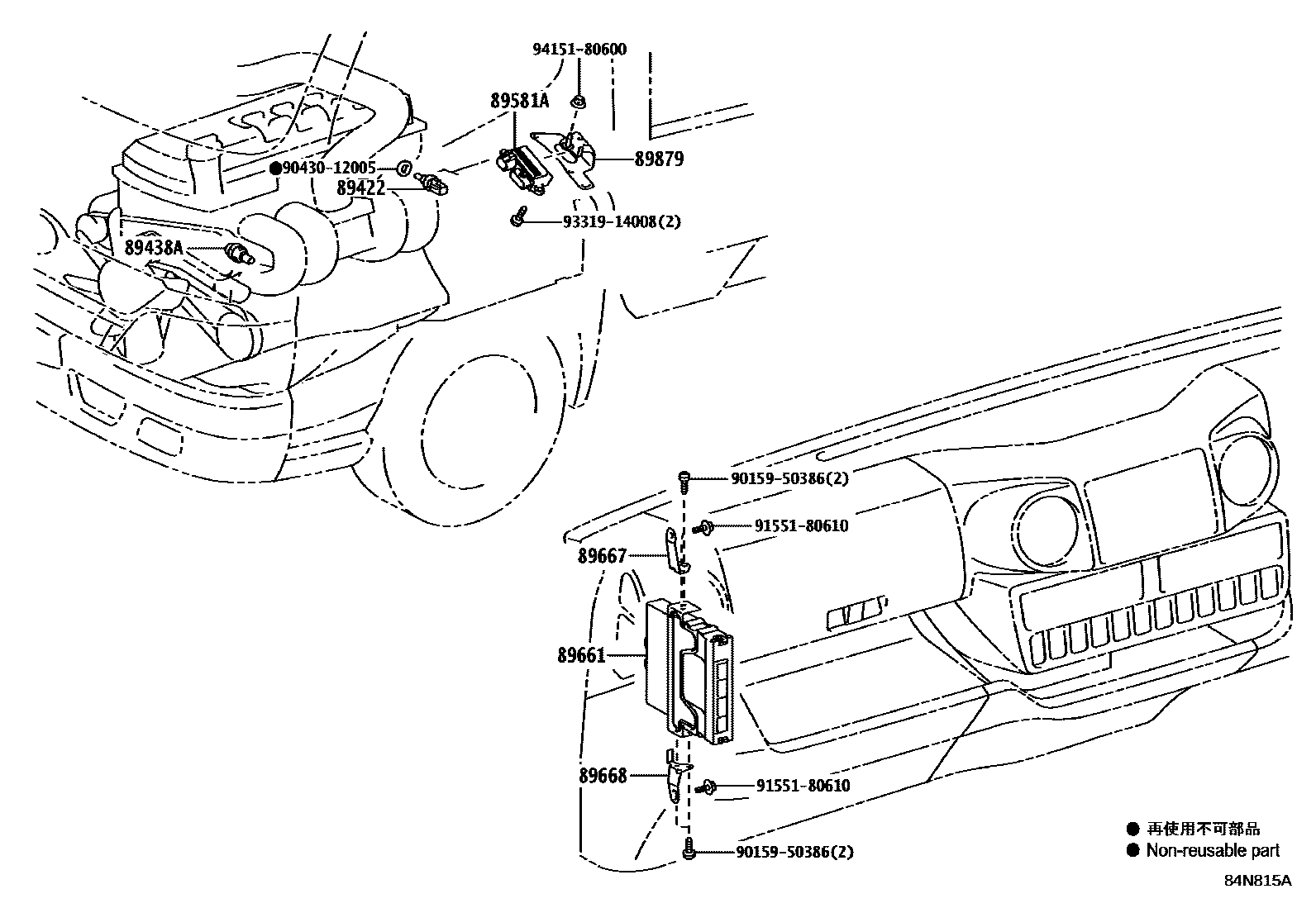 94151-80600
89581A
89879
●90430-12005
89422
93319-14008(2)
89438A
90159-50386(2)
91551-80610
89667
89661
89668
91551-80610
90159-50386(2)
● 再使用不可部品
● Non-reusable part
84N815A