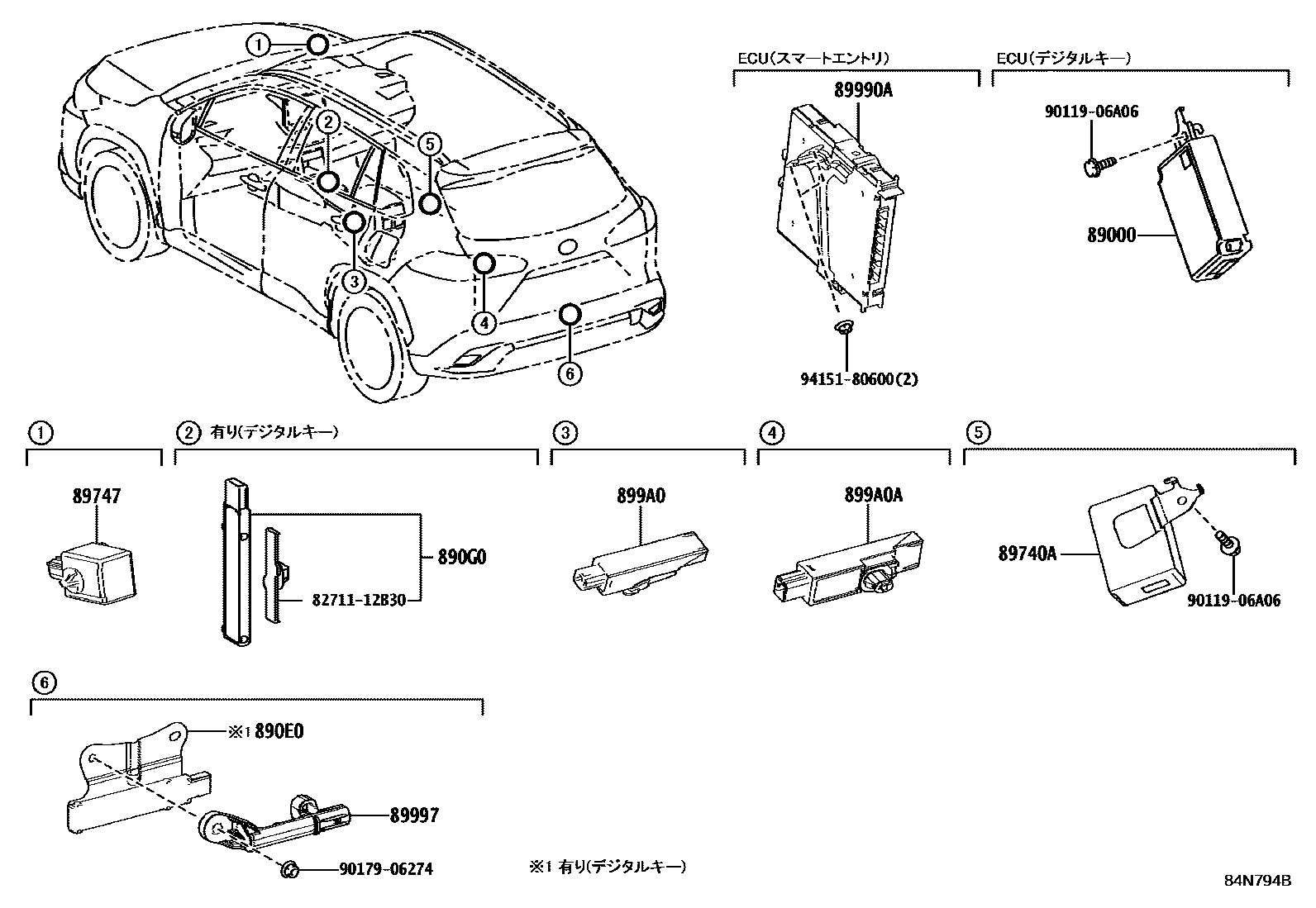 1
2
5
3
4
6

ECU(スマートエントリ)
89990A
94151-80600(2)

ECU(デジタルキー)
90119-06A06
89000

1
89747

2 有り(デジタルキー)
890G0
82711-12B30

3
899A0

4
899A0A

5
89740A
90119-06A06

6
※1 890E0
89997
90179-06274

※1 有り(デジタルキー)

84N794B