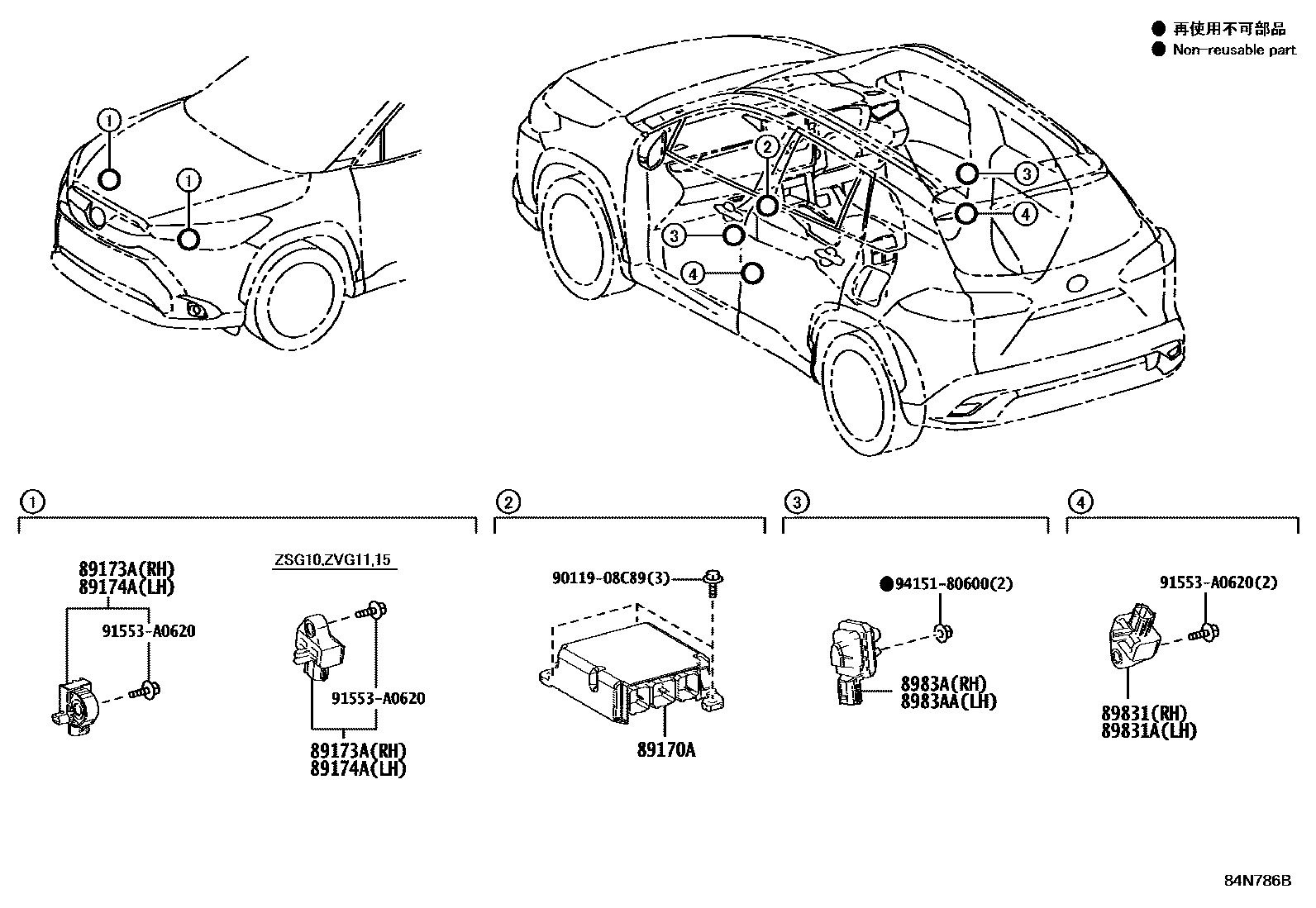 ● 再使用不可部品
● Non-reusable part

1
1
2
3
4
3
4

1
89173A(RH)
89174A(LH)
91553-A0620

ZSG10,ZVG11,15
91553-A0620
89173A(RH)
89174A(LH)

2
90119-08C89(3)
89170A

3
●94151-80600(2)
8983A(RH)
8983AA(LH)

4
91553-A0620(2)
89831(RH)
89831A(LH)

84N786B