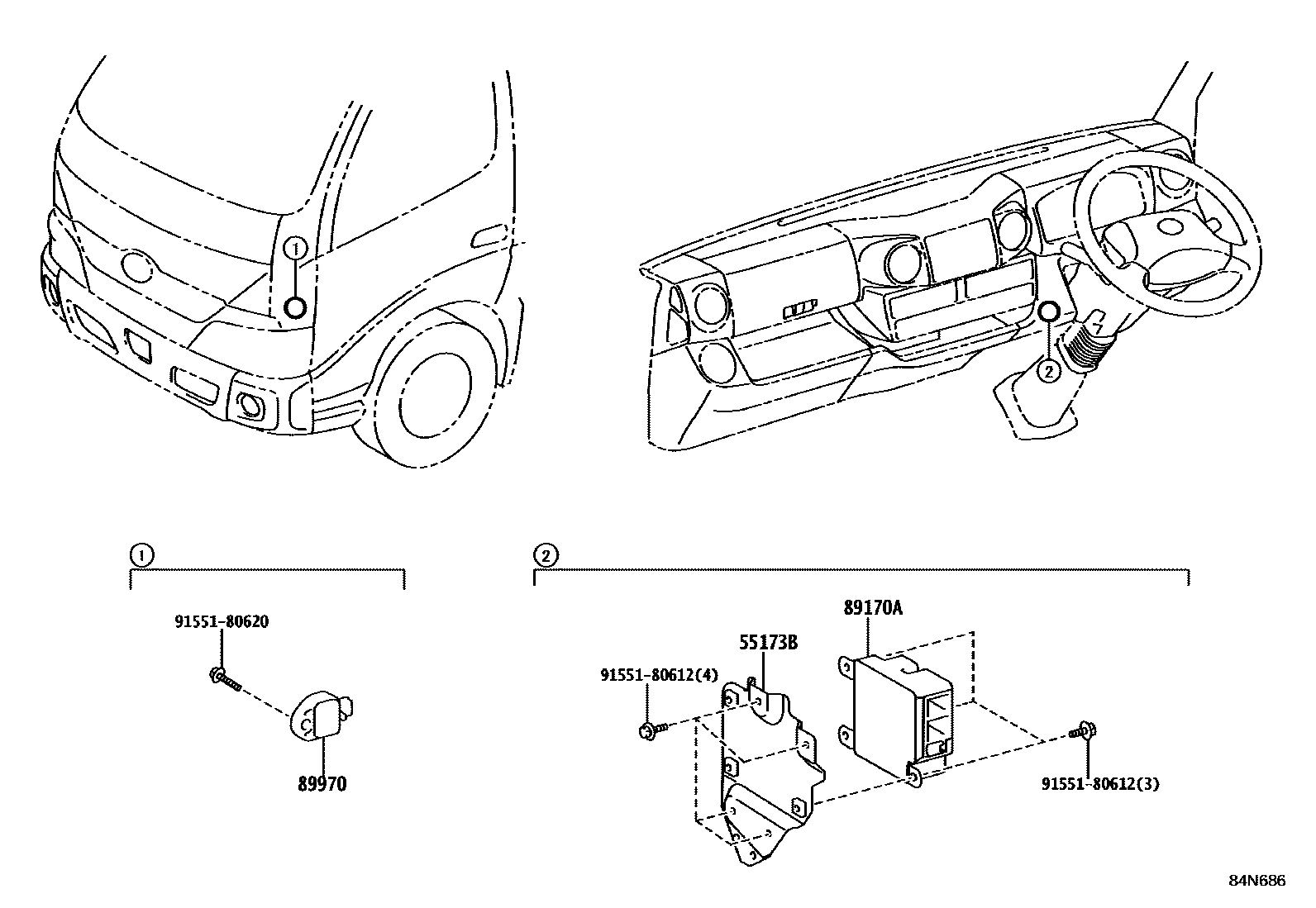 1

2

1

91551-80620

89970

2

89170A

55173B

91551-80612(4)

91551-80612(3)

84N686